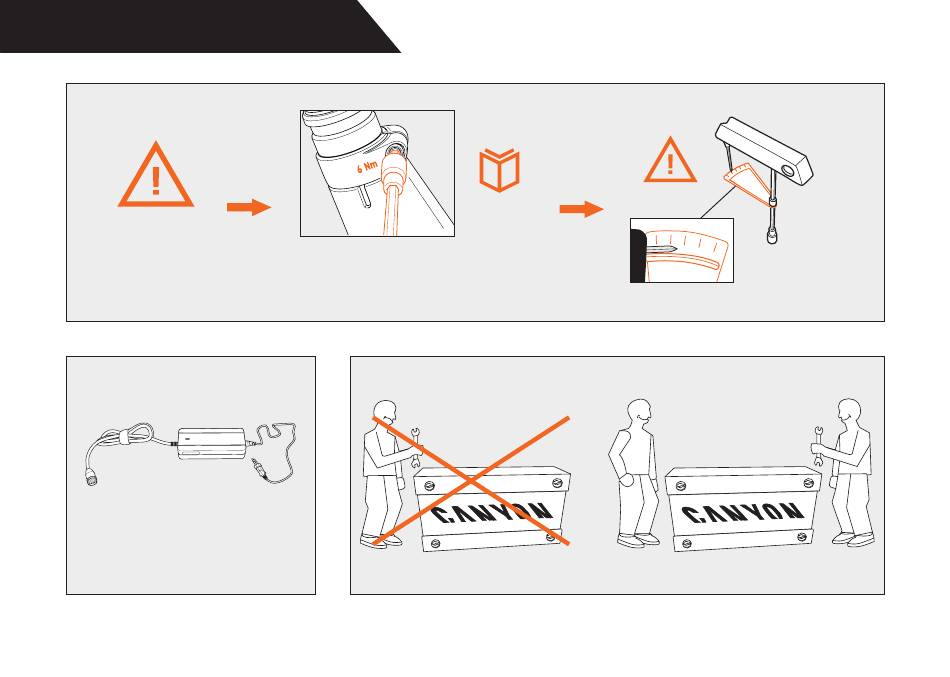 6 Nm

CANYON

CANYON