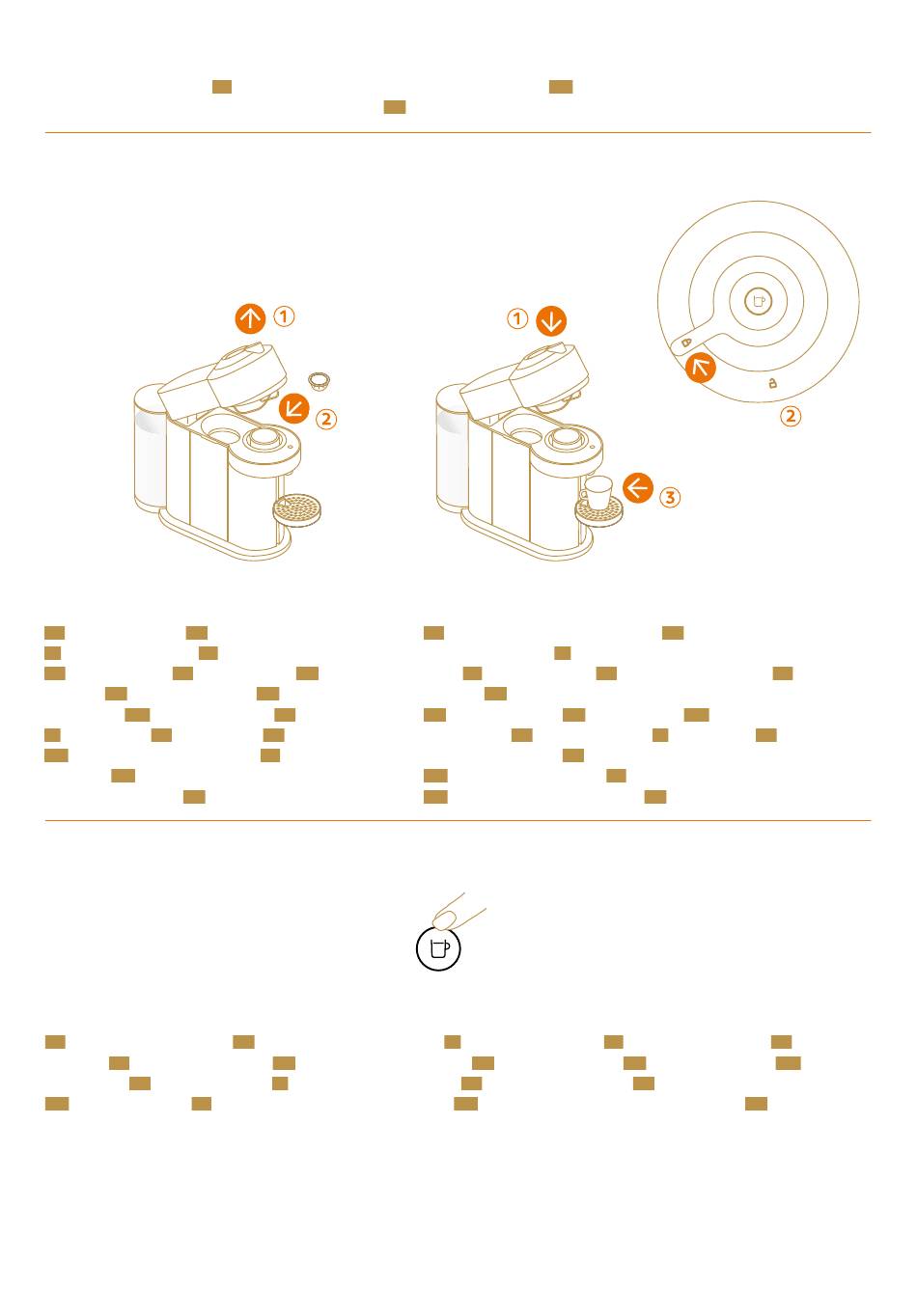 1
2
1
2
3