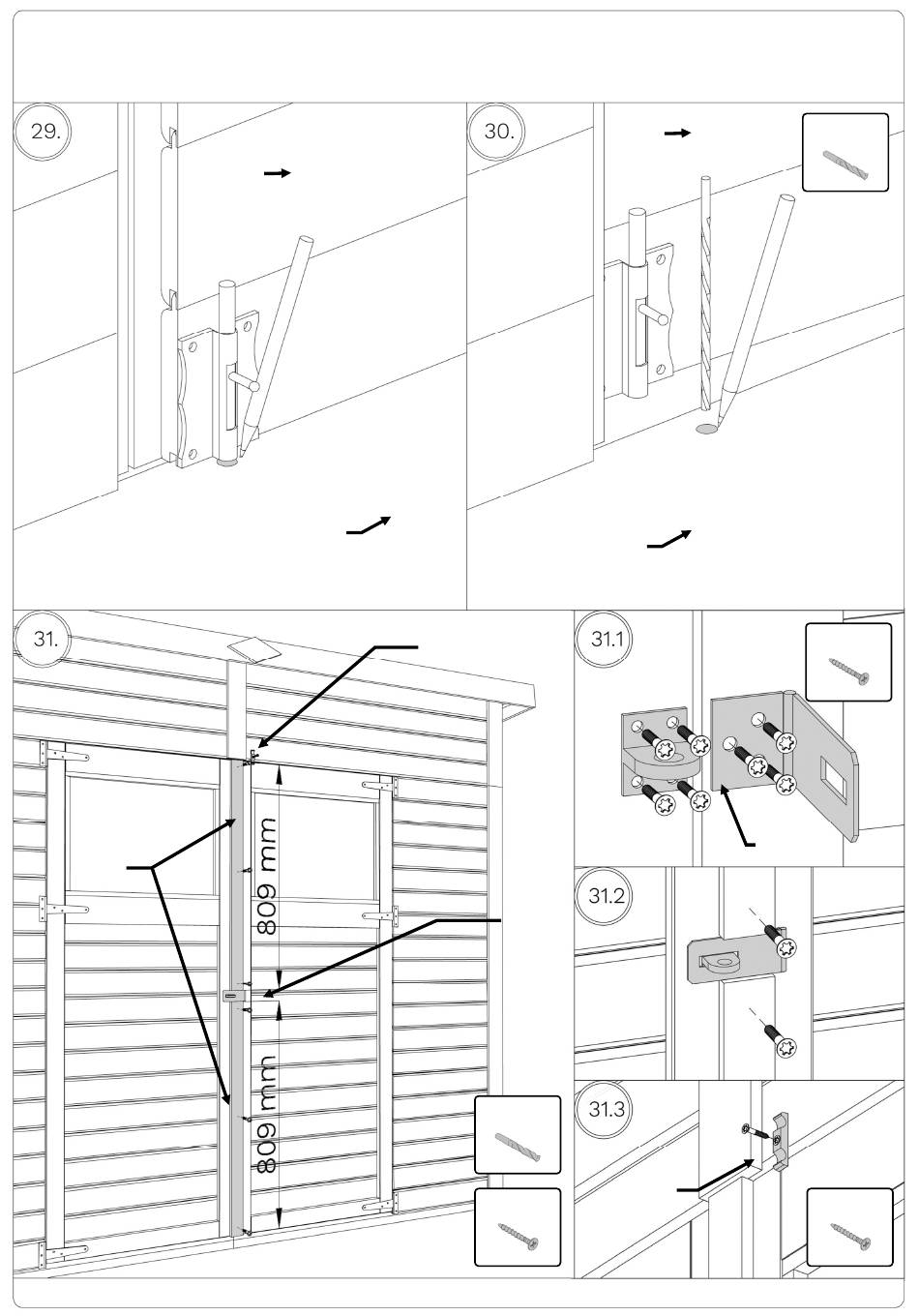 29.

30.

31.

809 mm

809 mm

31.1

31.2

31.3