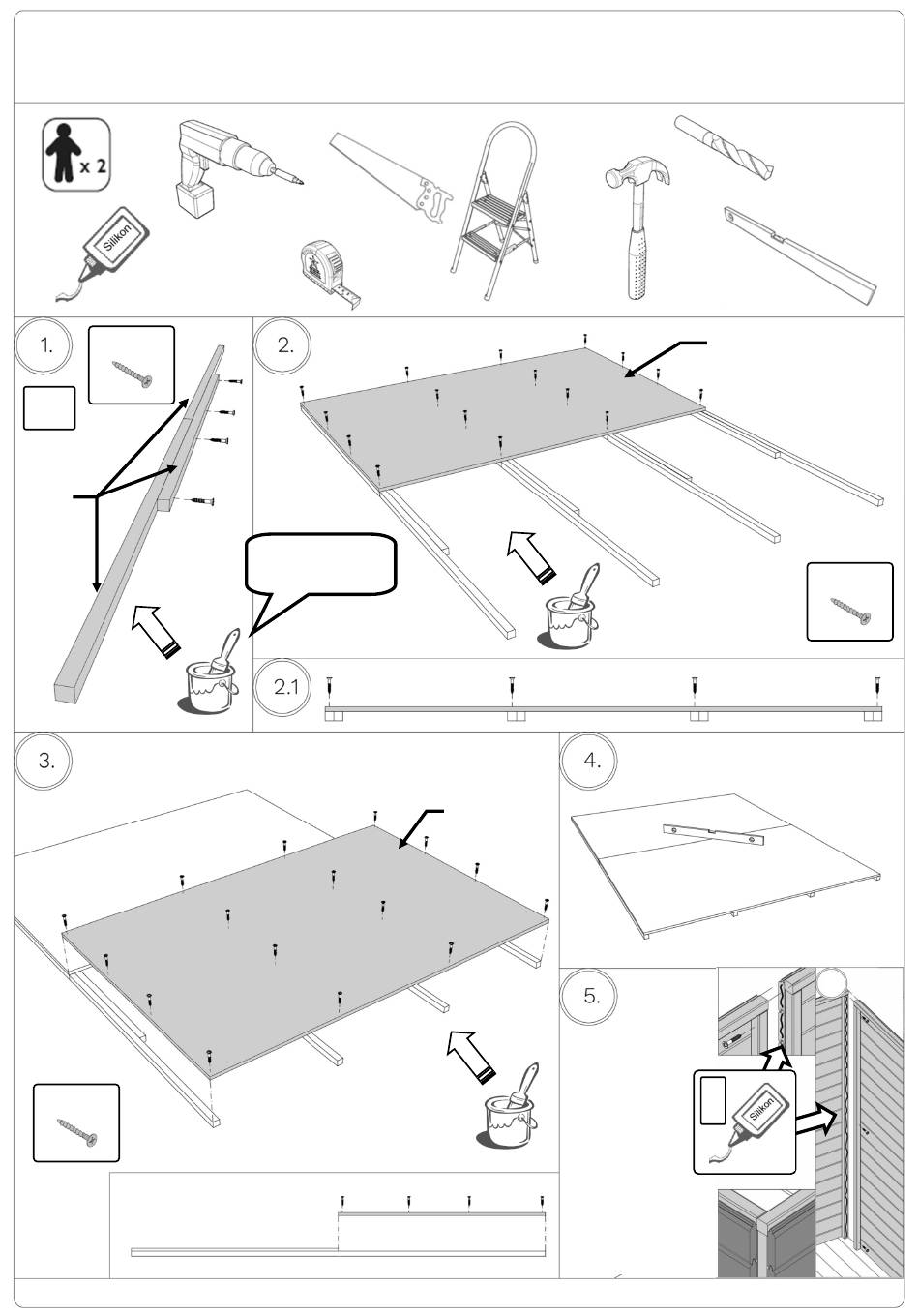 x 2

Silikon

1.

2.

2.1

3.

4.

5.

Silikon