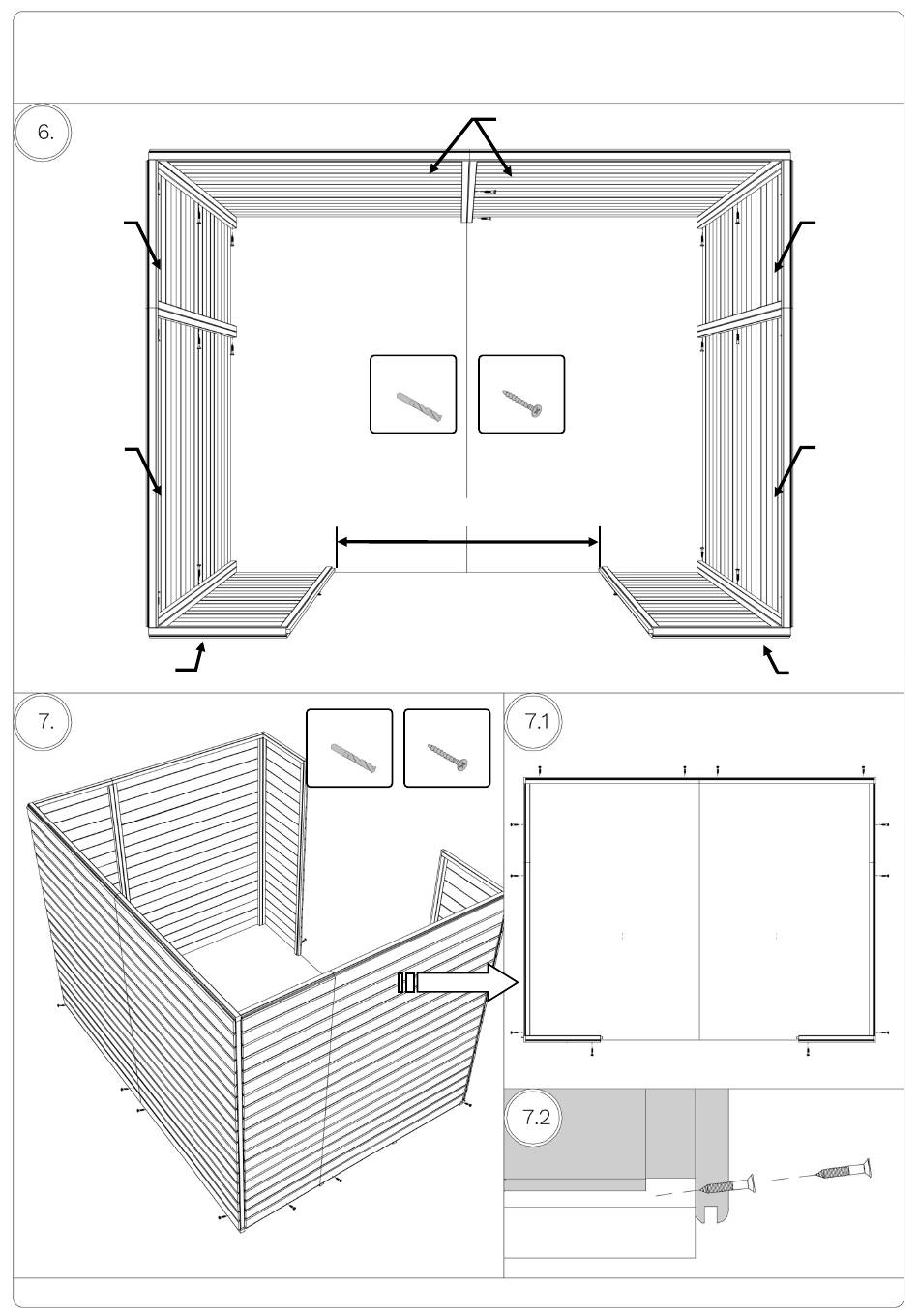 6.

7.

7.1

7.2