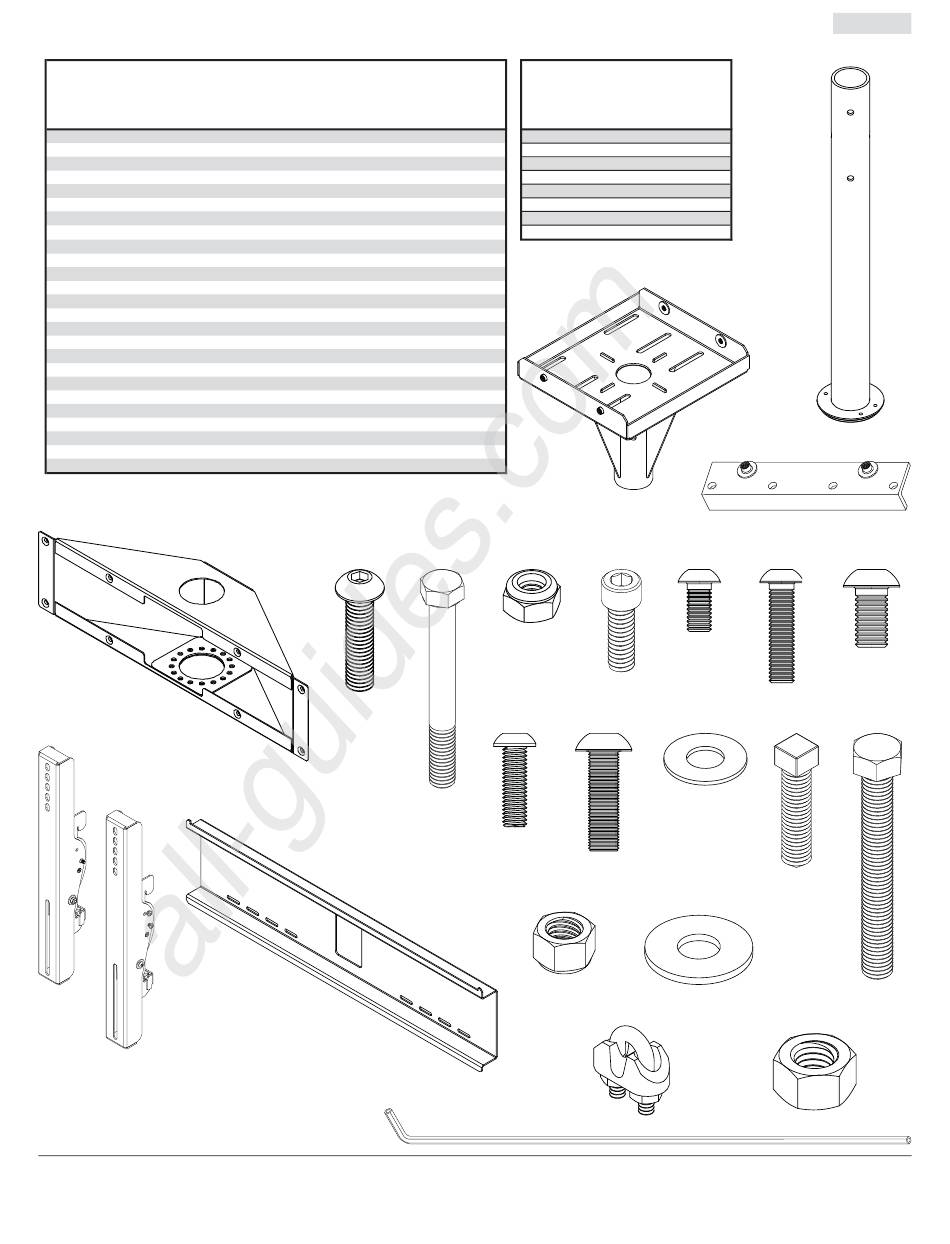 all-guides.com