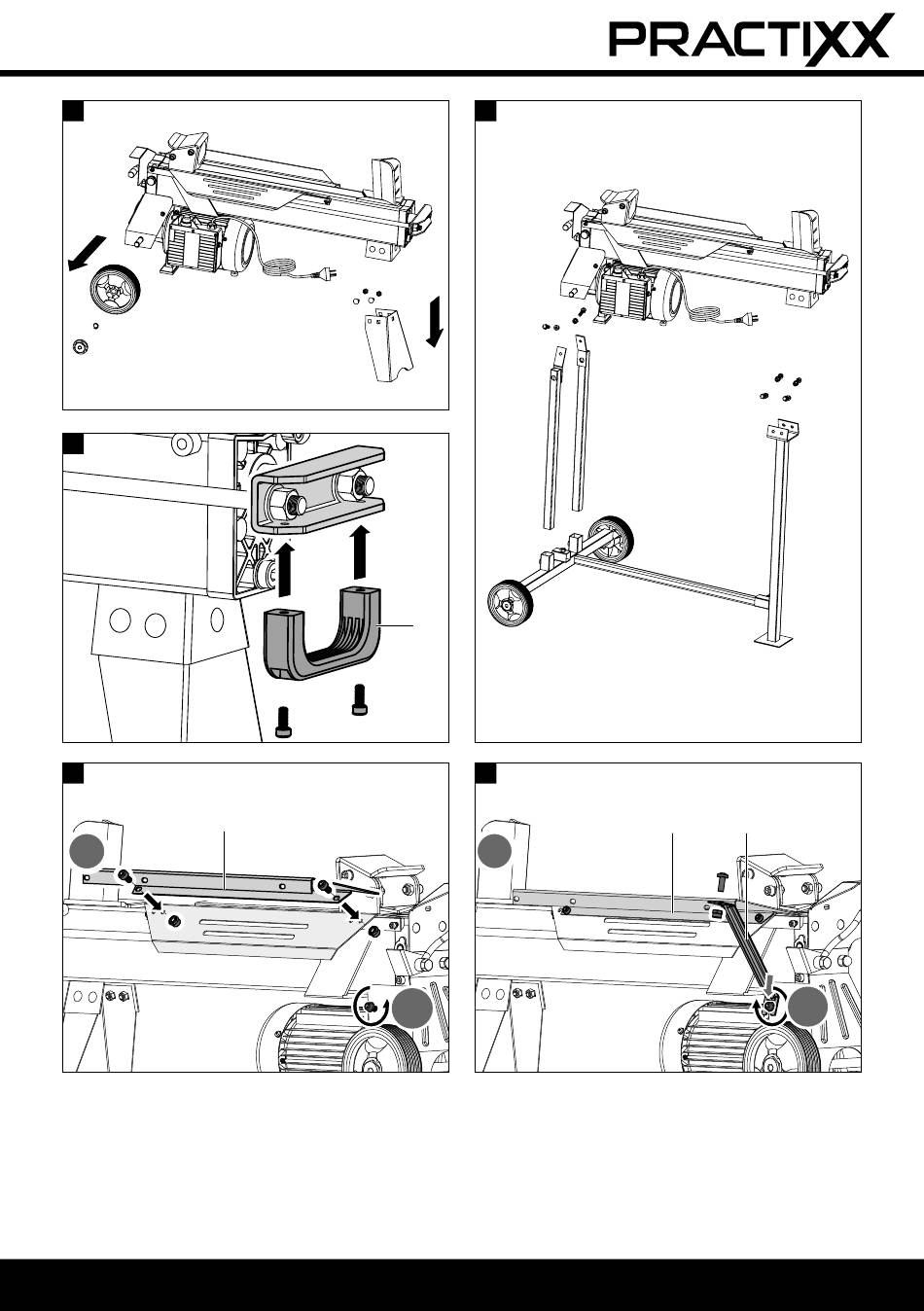 PRACTIXX