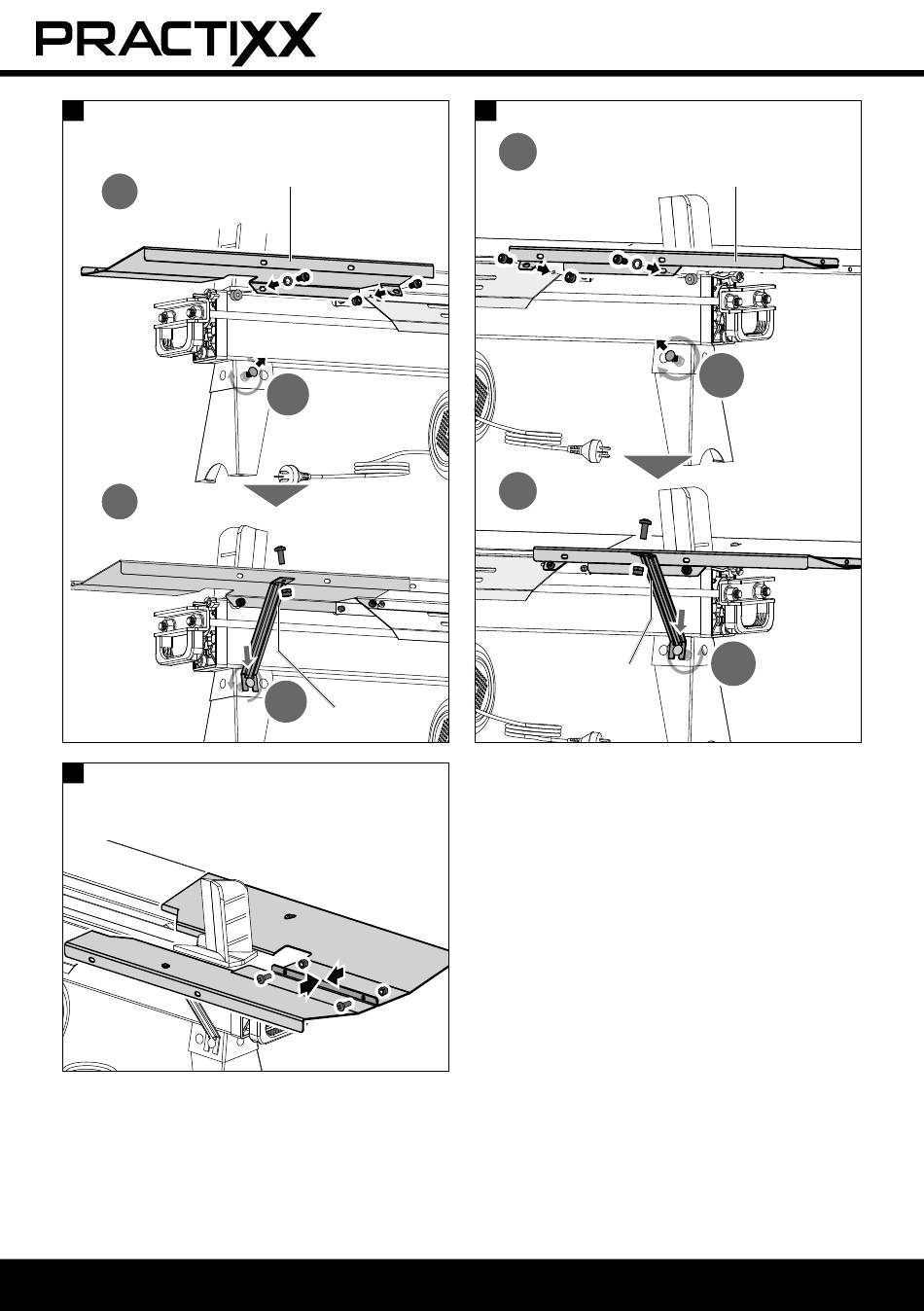 PRACTIXX