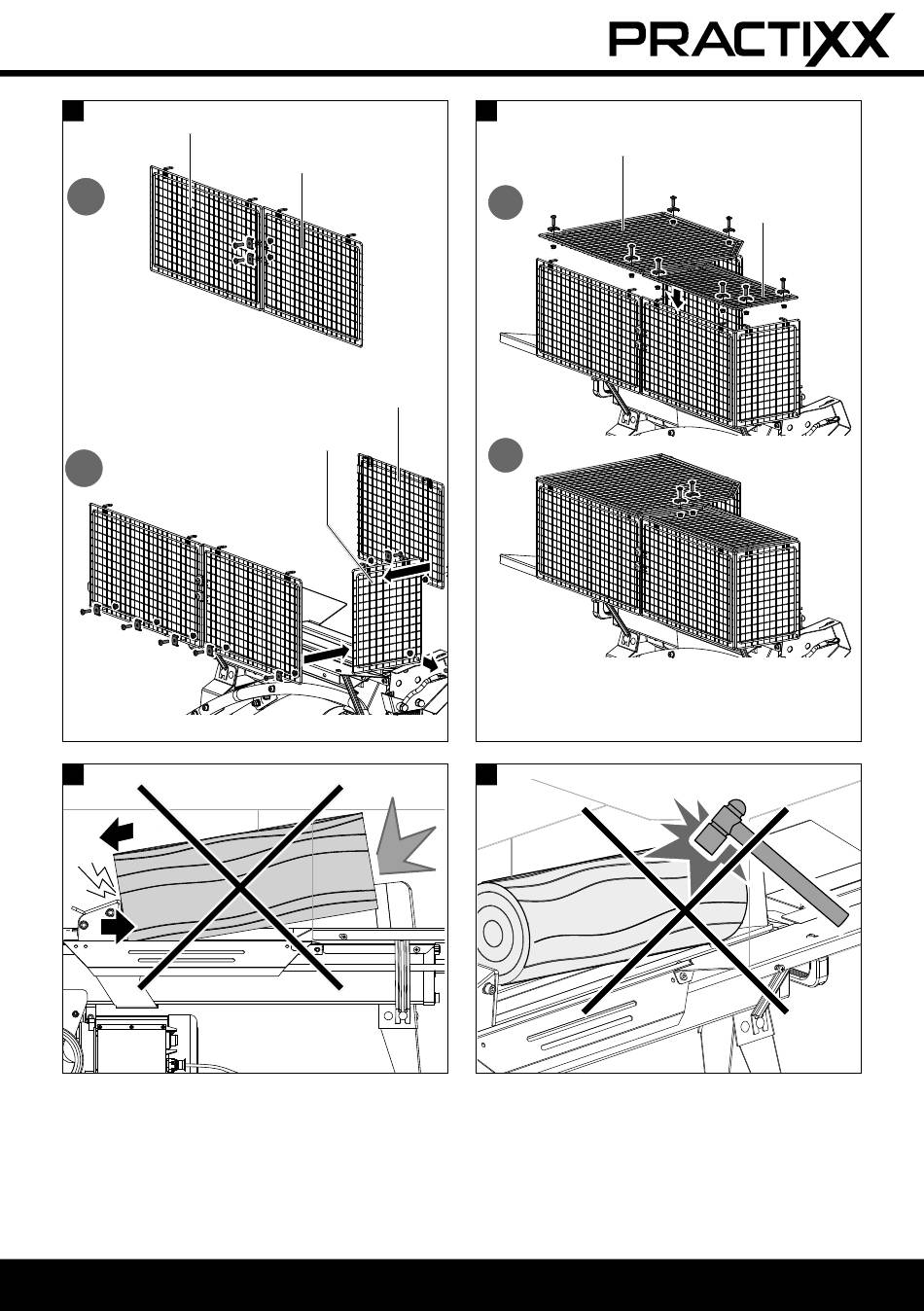 PRACTIXX