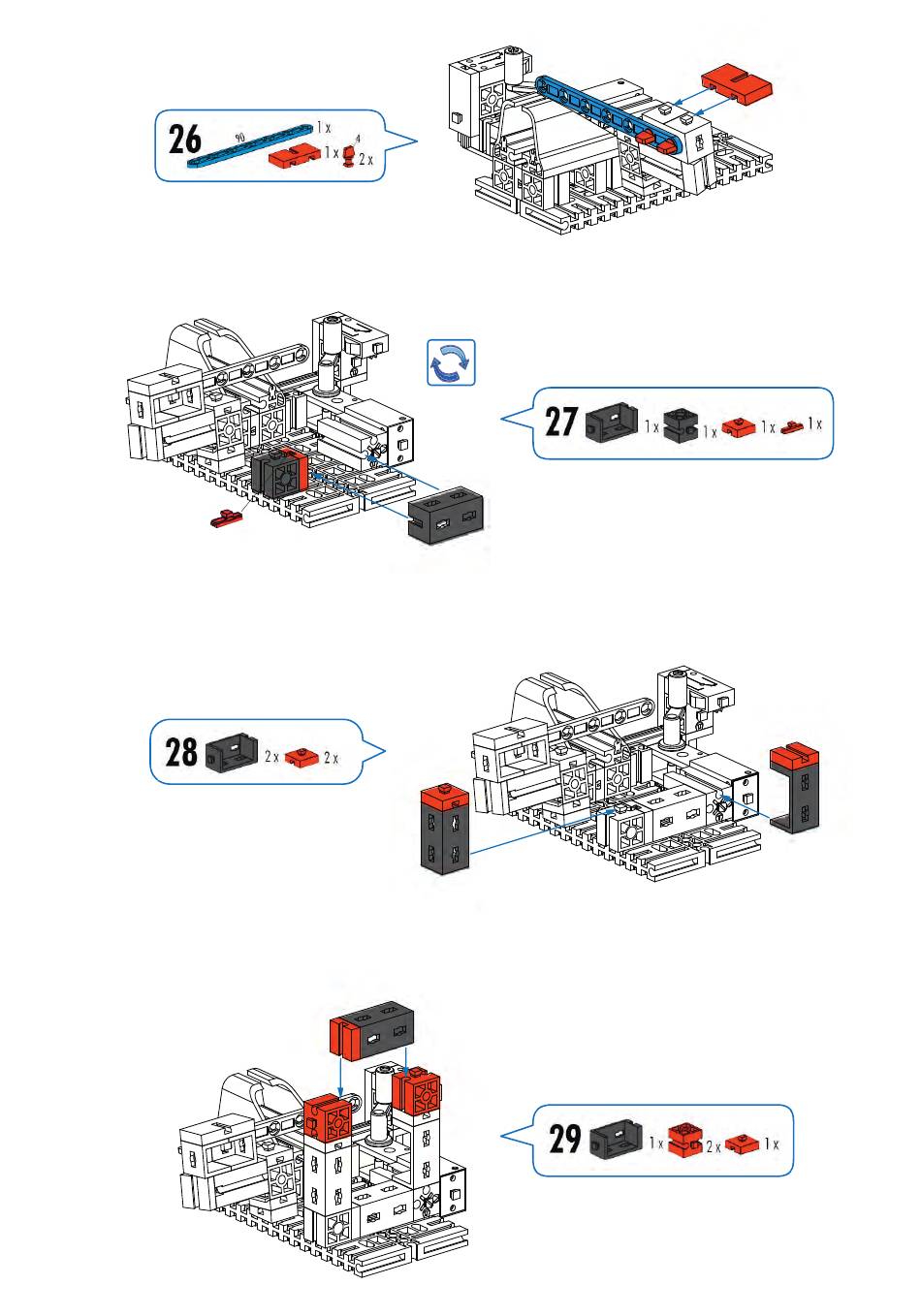 26
90
1 x
1 x
4
2 x

27
1 x
1 x
1 x
1 x

28
2 x
2 x

29
1 x
2 x
1 x