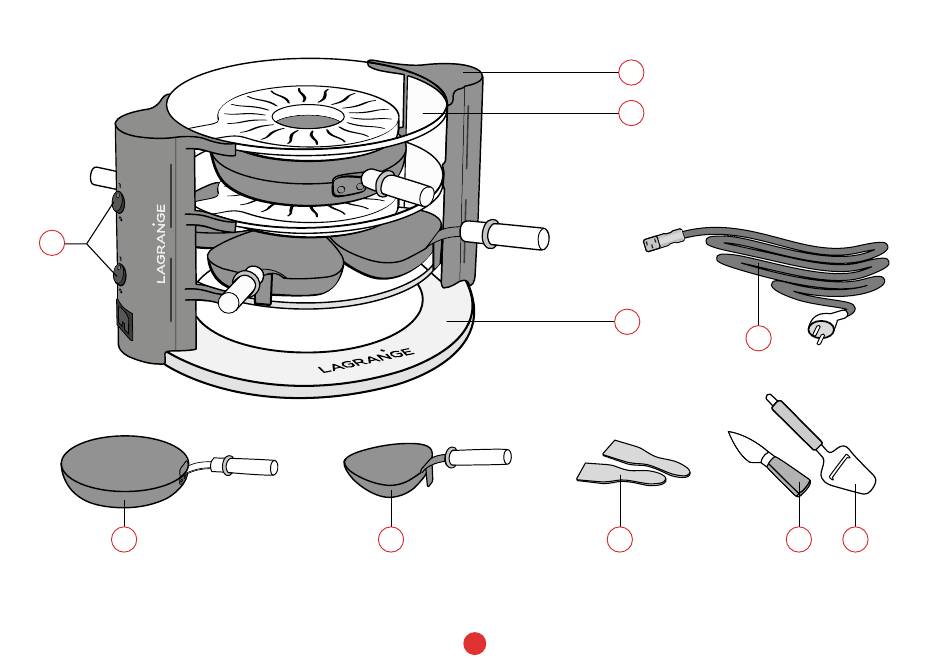 LAGRANGE

LAGRANGE