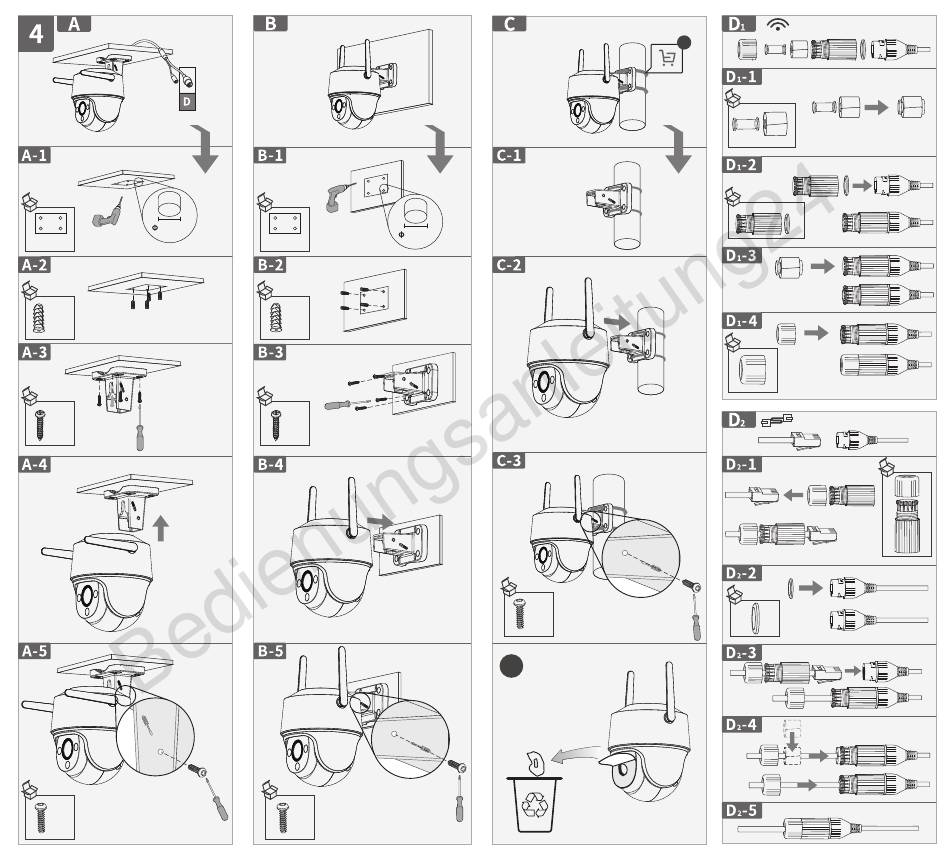 4 A

D

A-1

A-2

A-3

A-4

A-5

B

B-1

B-2

B-3

B-4

B-5

C

C-1

C-2

C-3

$D_1$

$D_1$-1

$D_1$-2

$D_1$-3

$D_1$-4

$D_2$

$D_2$-1

$D_2$-2

$D_2$-3

$D_2$-4

$D_2$-5

Bedienungsanleitung24