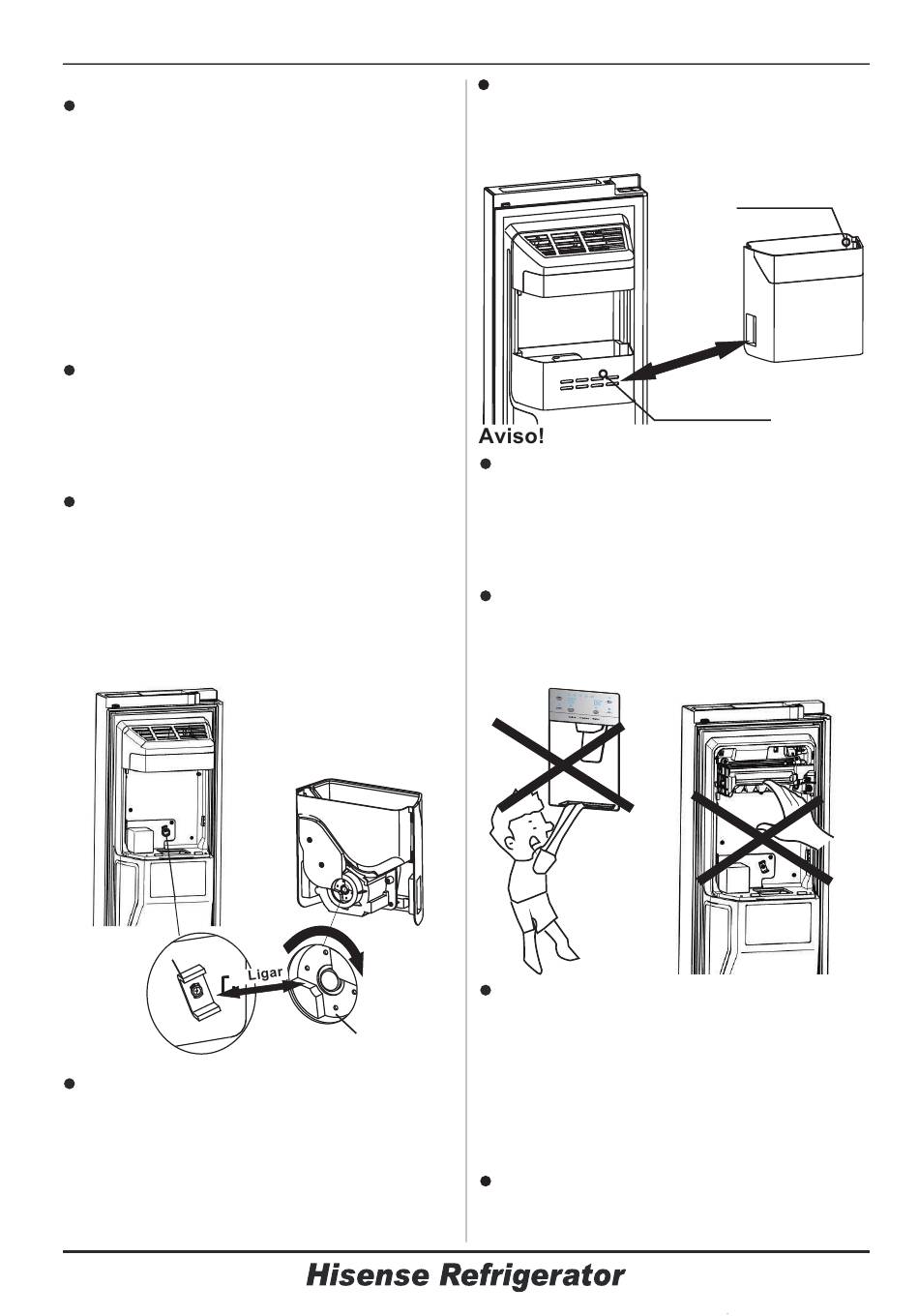 Aviso!

Ligar

Hisense Refrigerator