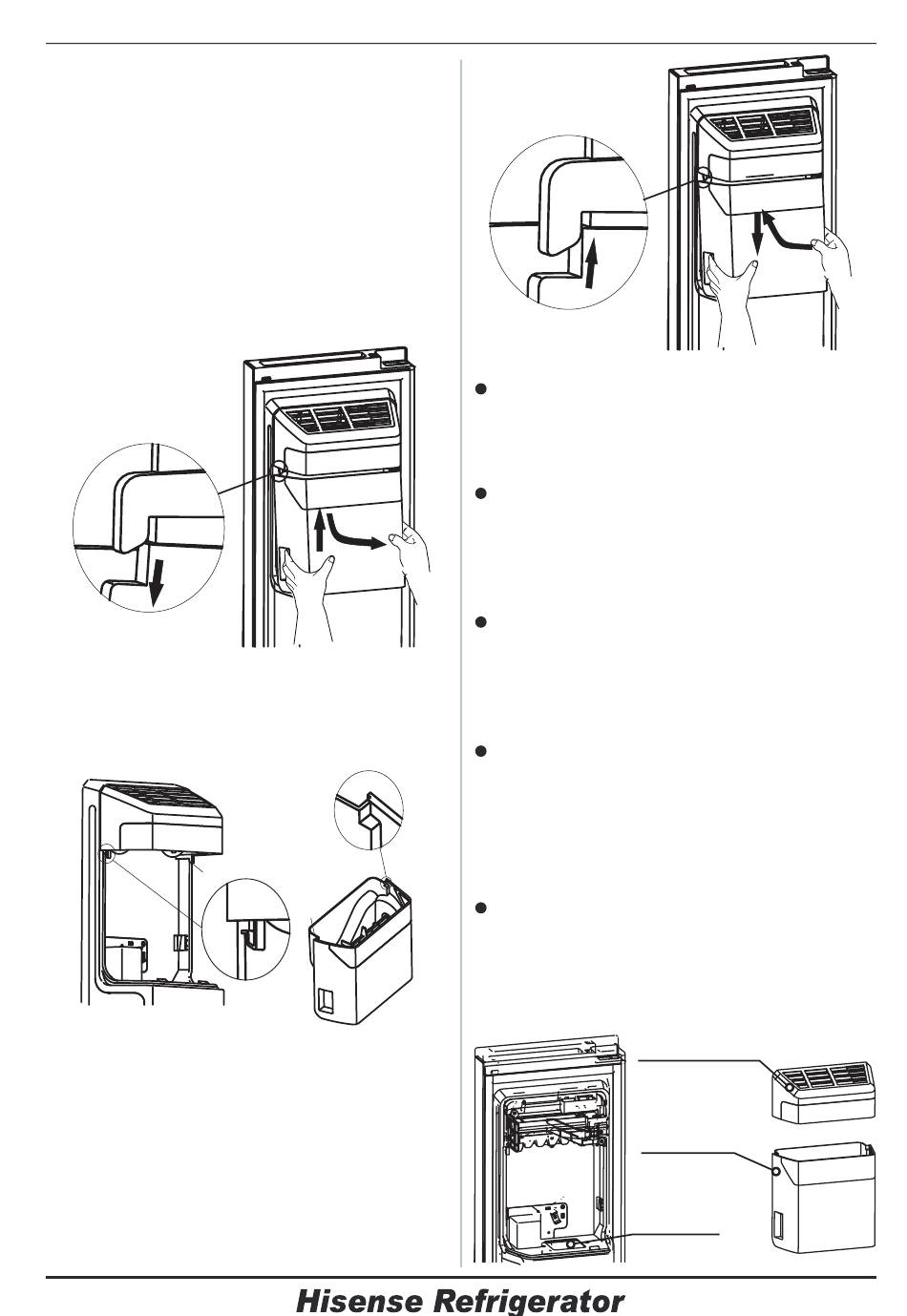 Hisense Refrigerator