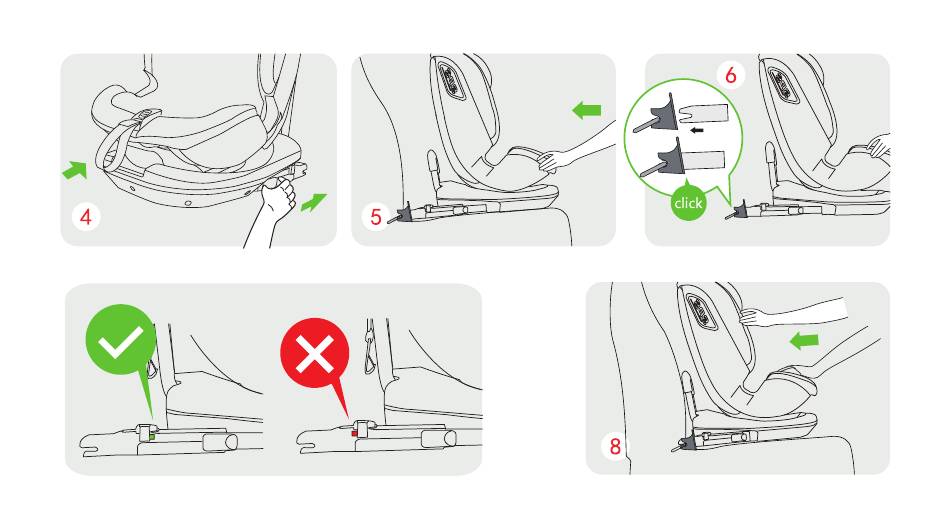 4

5

6

click

8