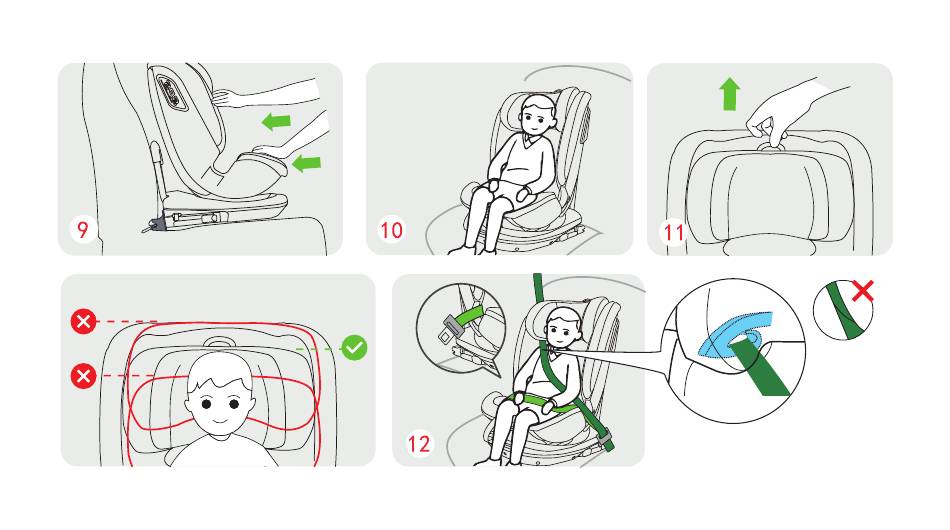 9

10

11

12