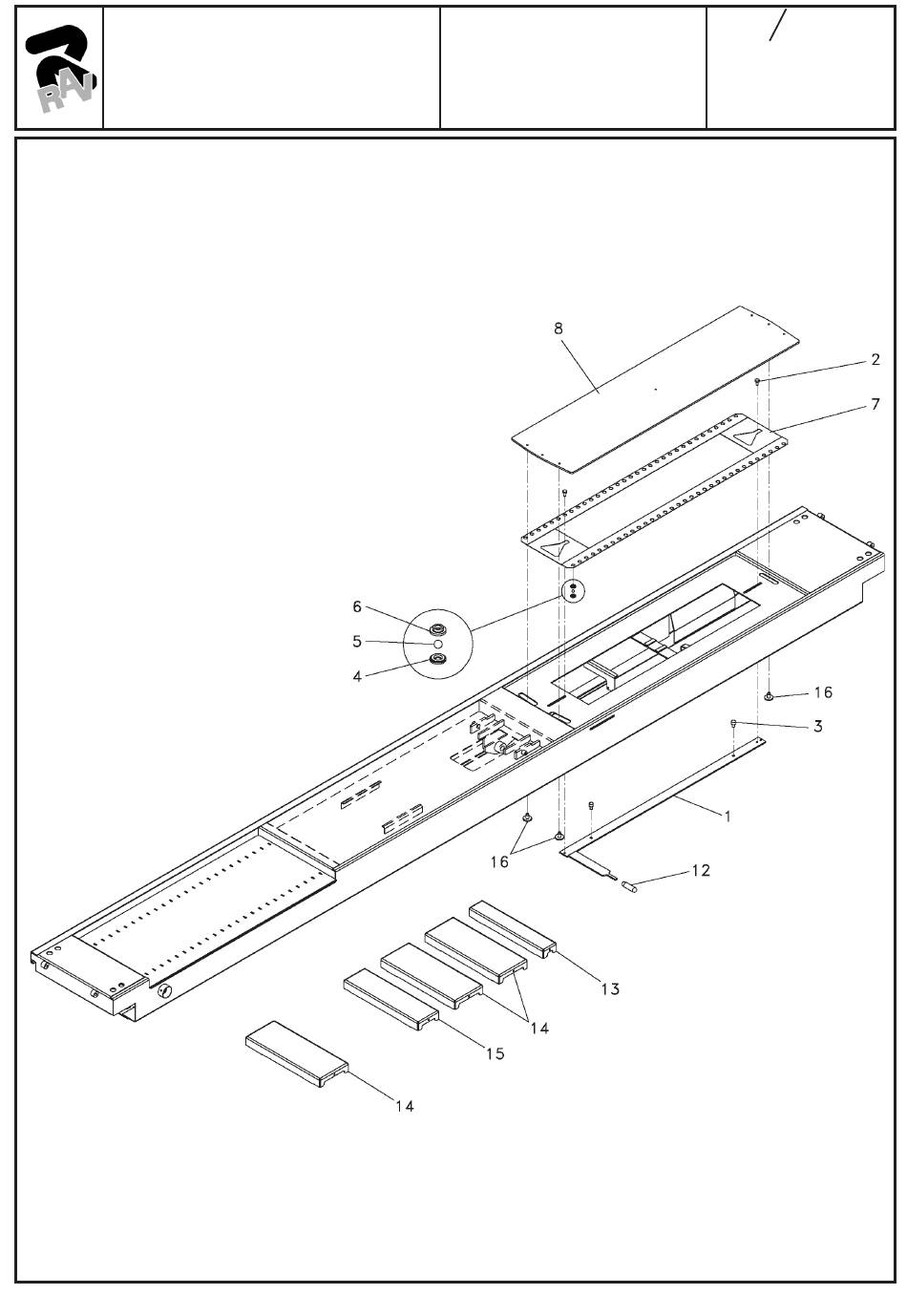 RAV

/

8
2
7
6
5
4
16
3
1
16
12
13
14
15
14