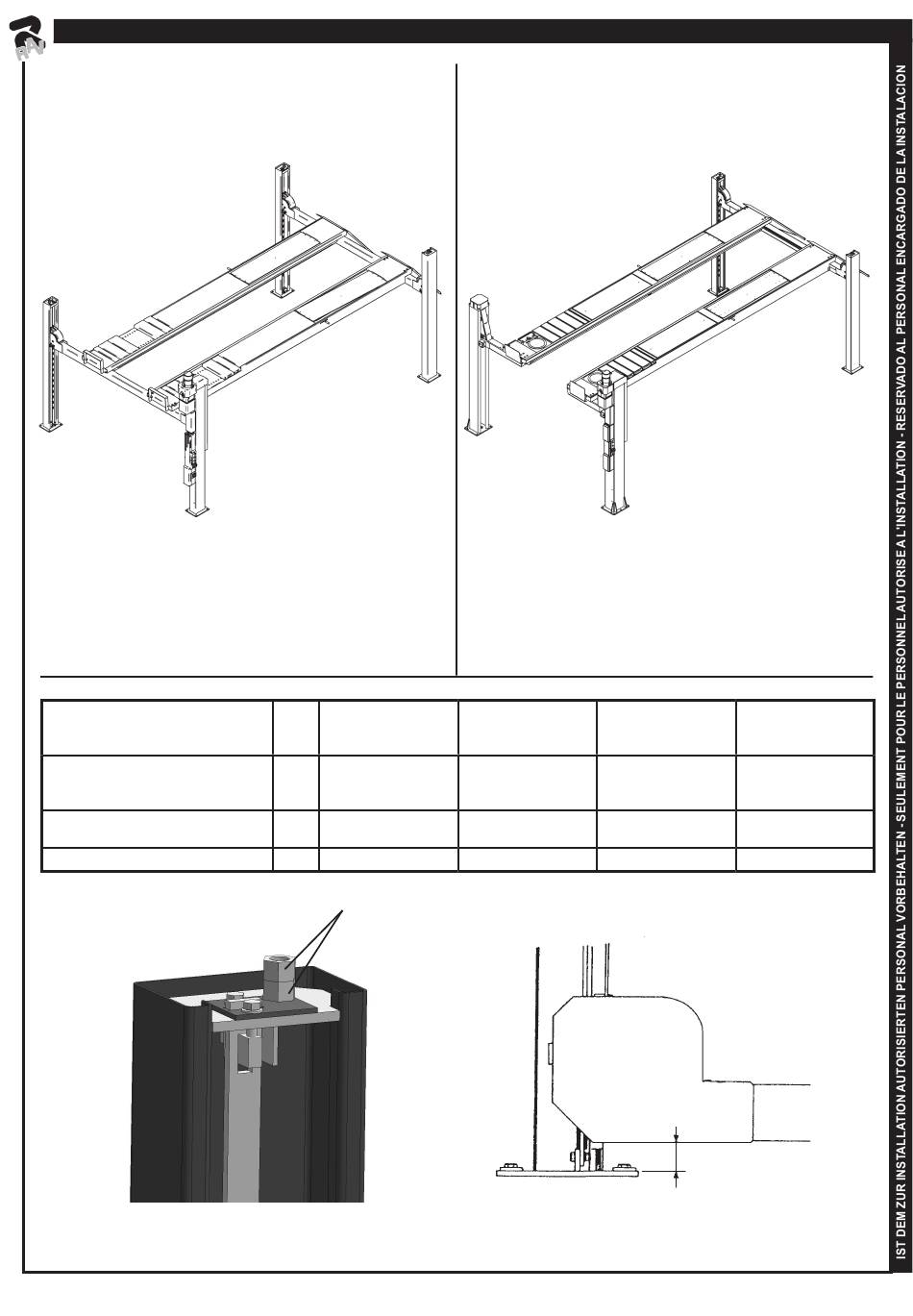 RAV

IST DEM ZUR INSTALLATION AUTORISIERTEN PERSONAL VORBEHALTEN - SEULEMENT POUR LE PERSONNEL AUTORISE A L'INSTALLATION - RESERVADO AL PERSONAL ENCARGADO DE LA INSTALACION