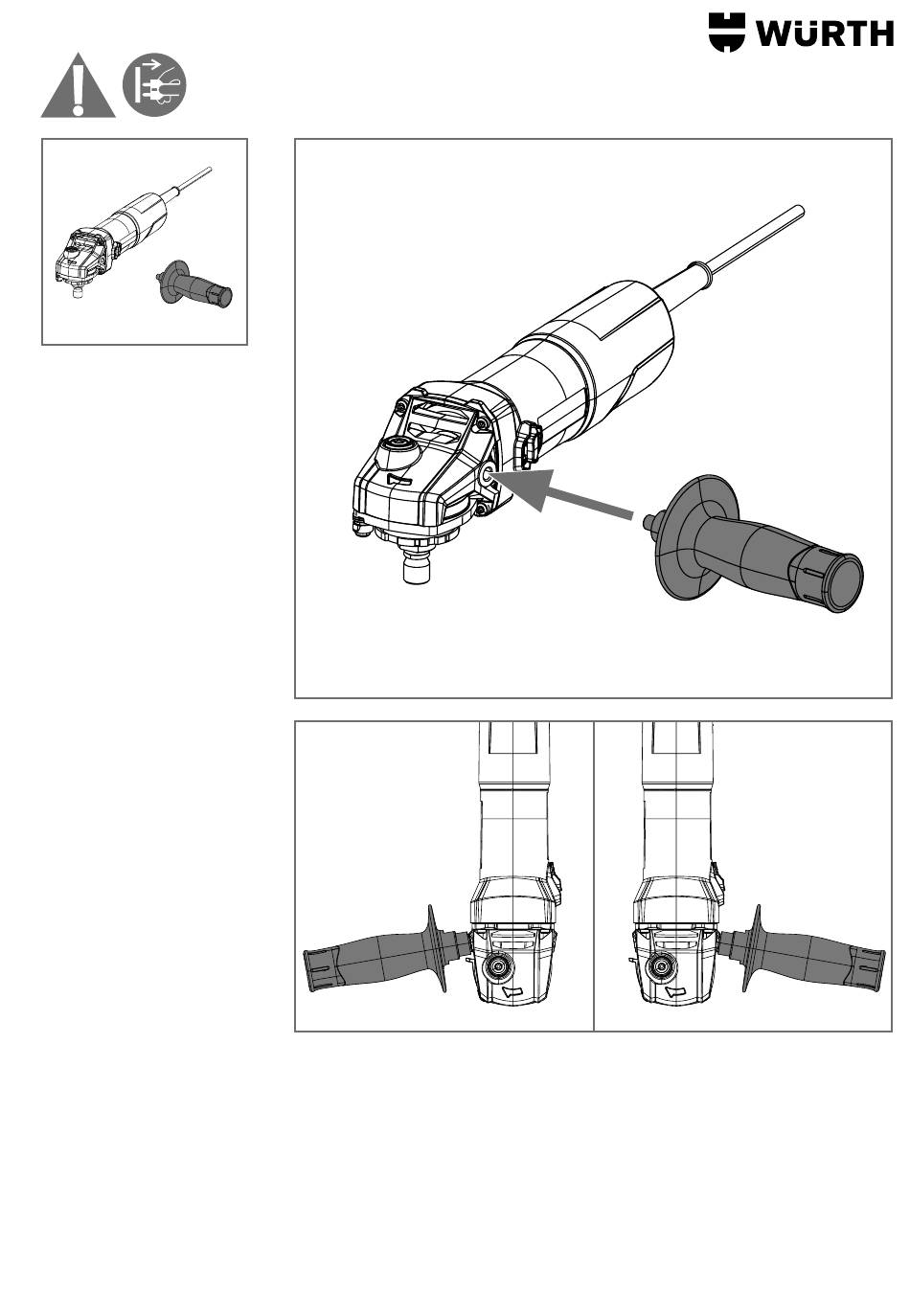 WÜRTH