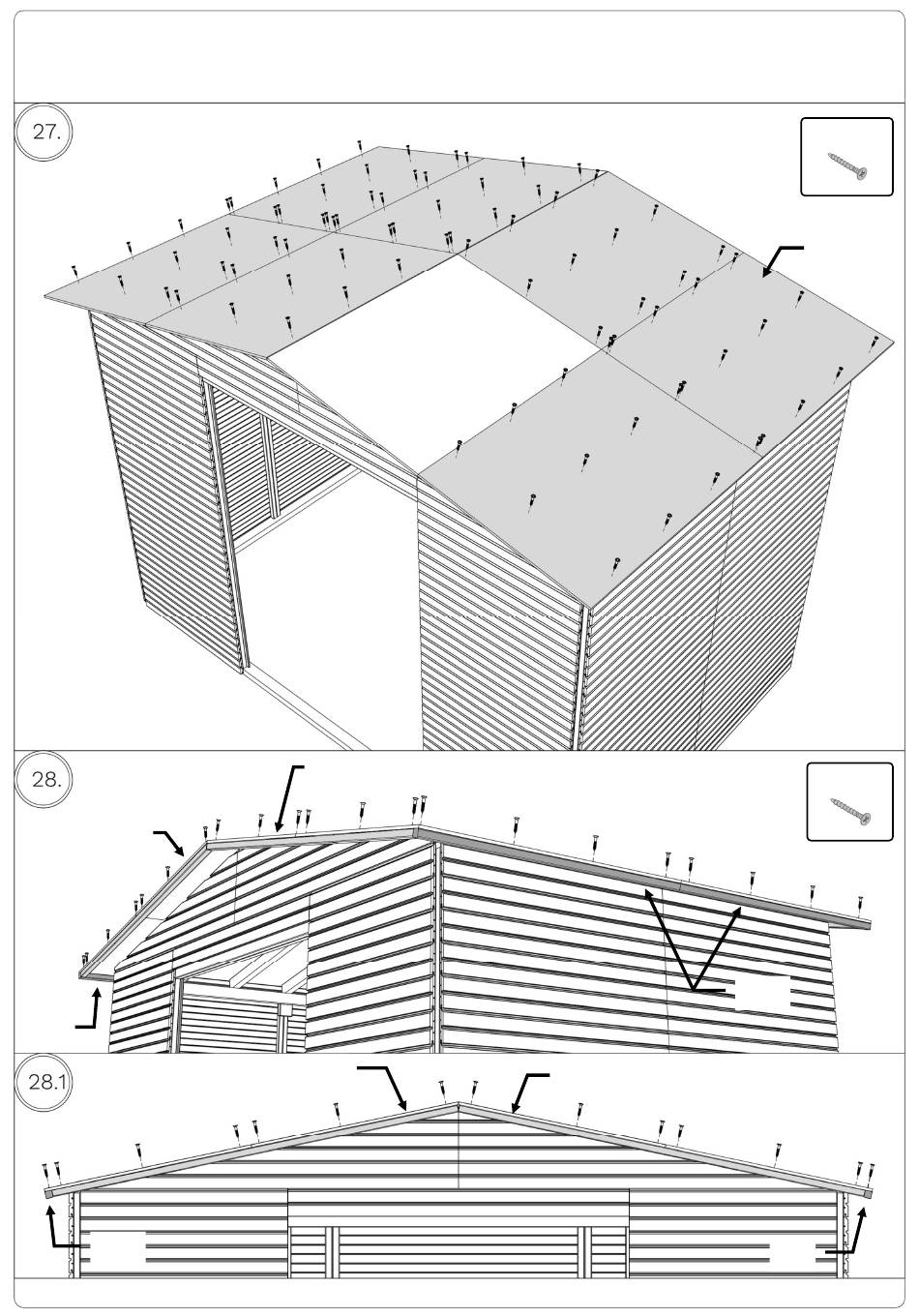 27.

28.

28.1