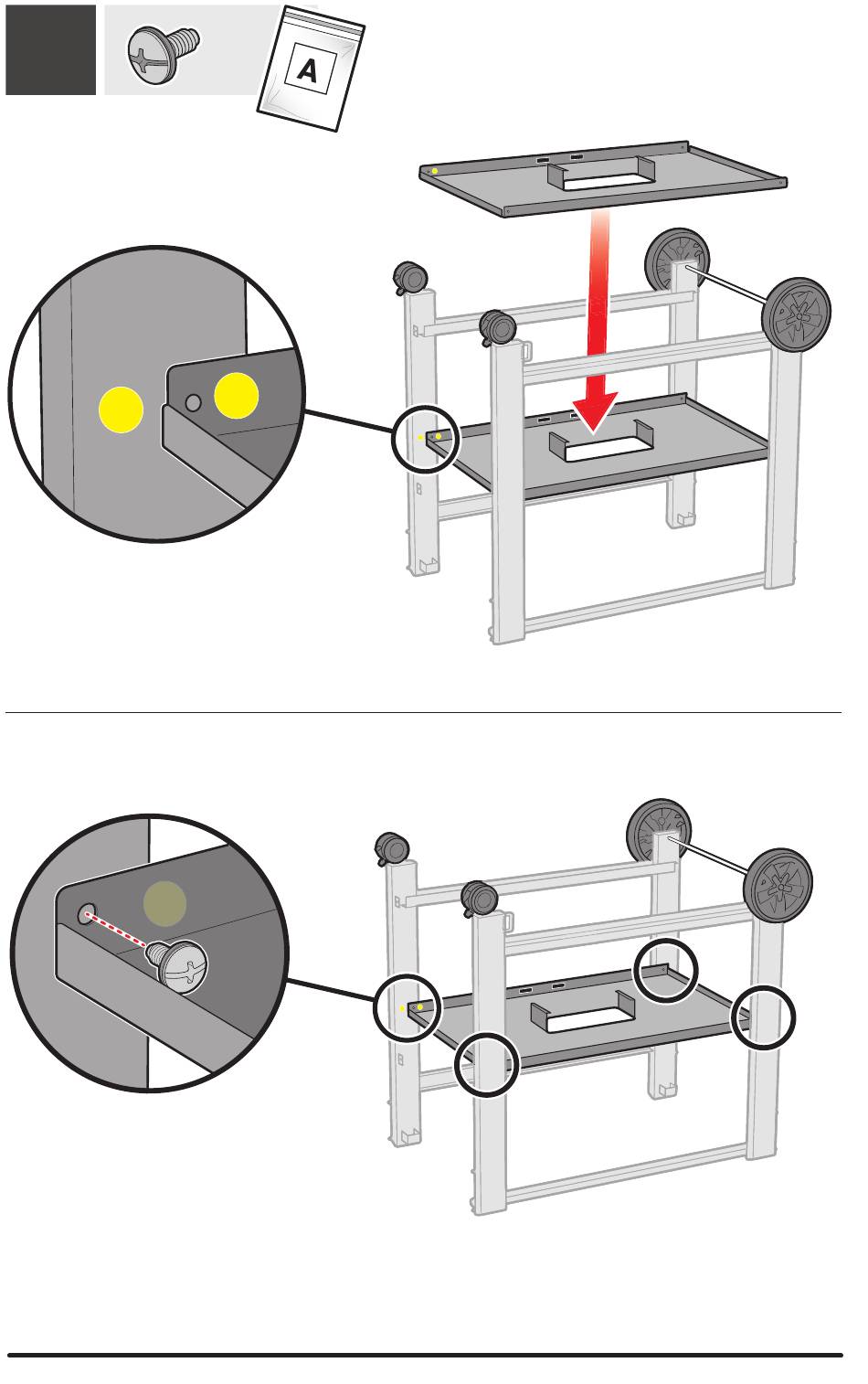 A