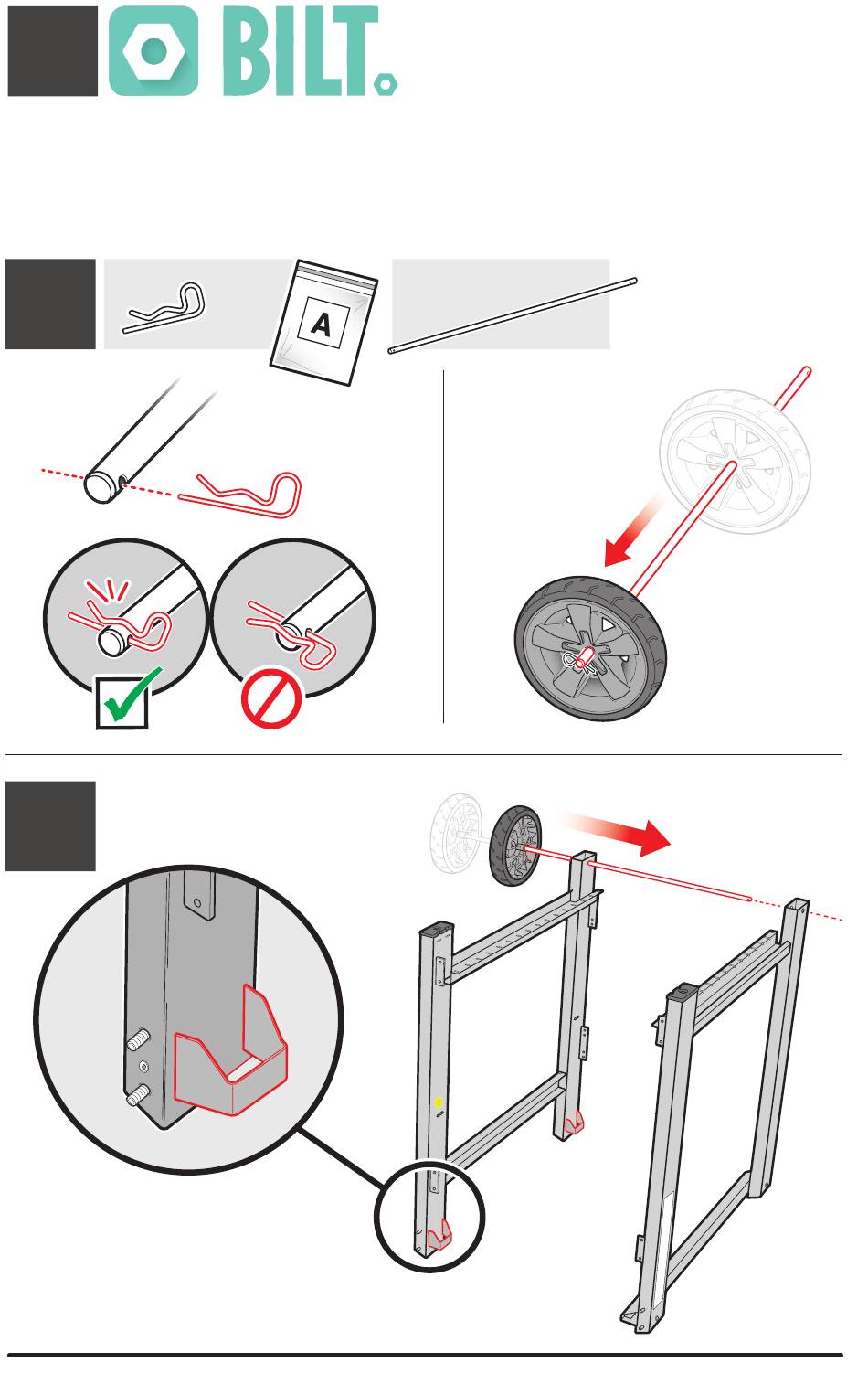 BILT.

A