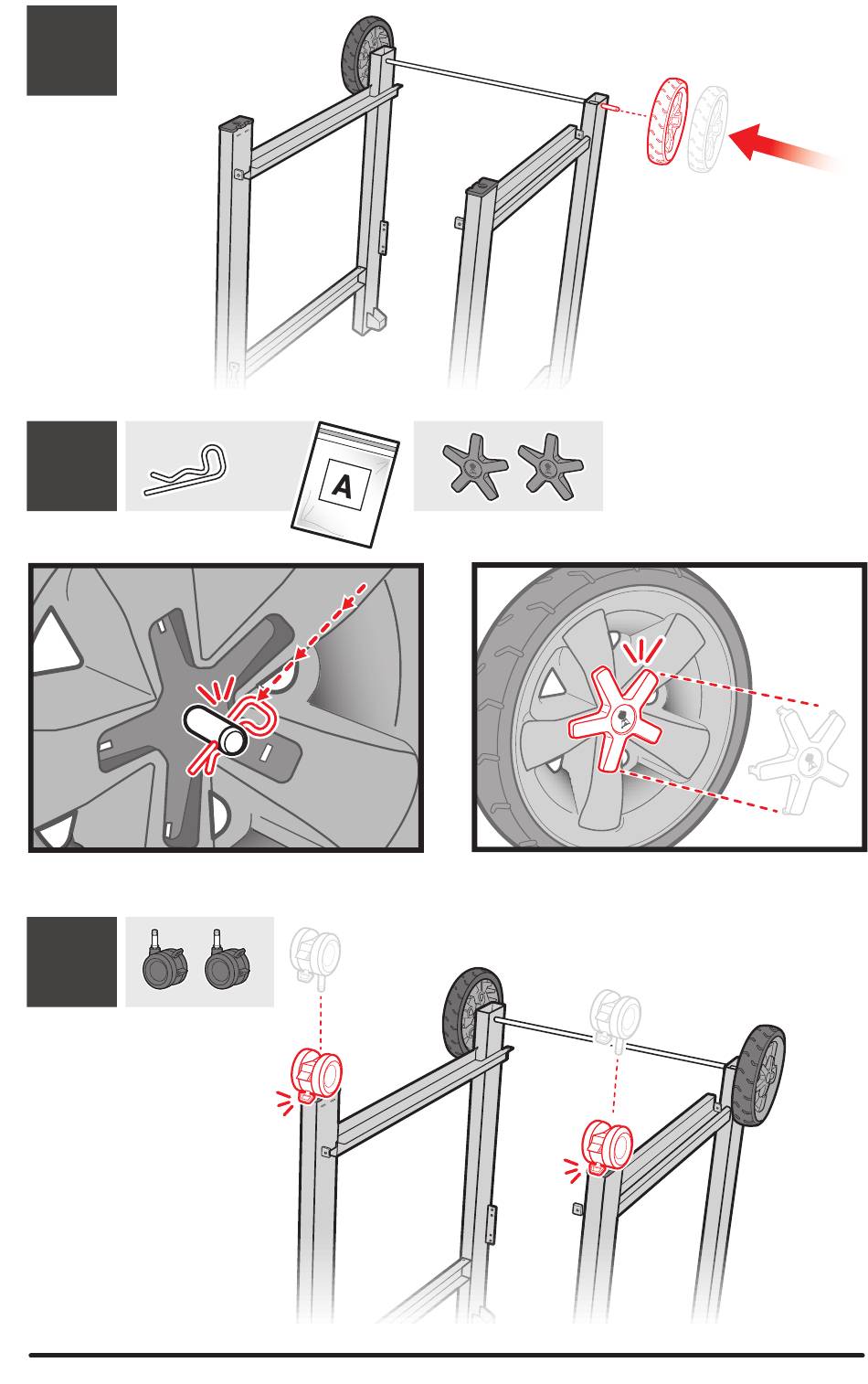 A