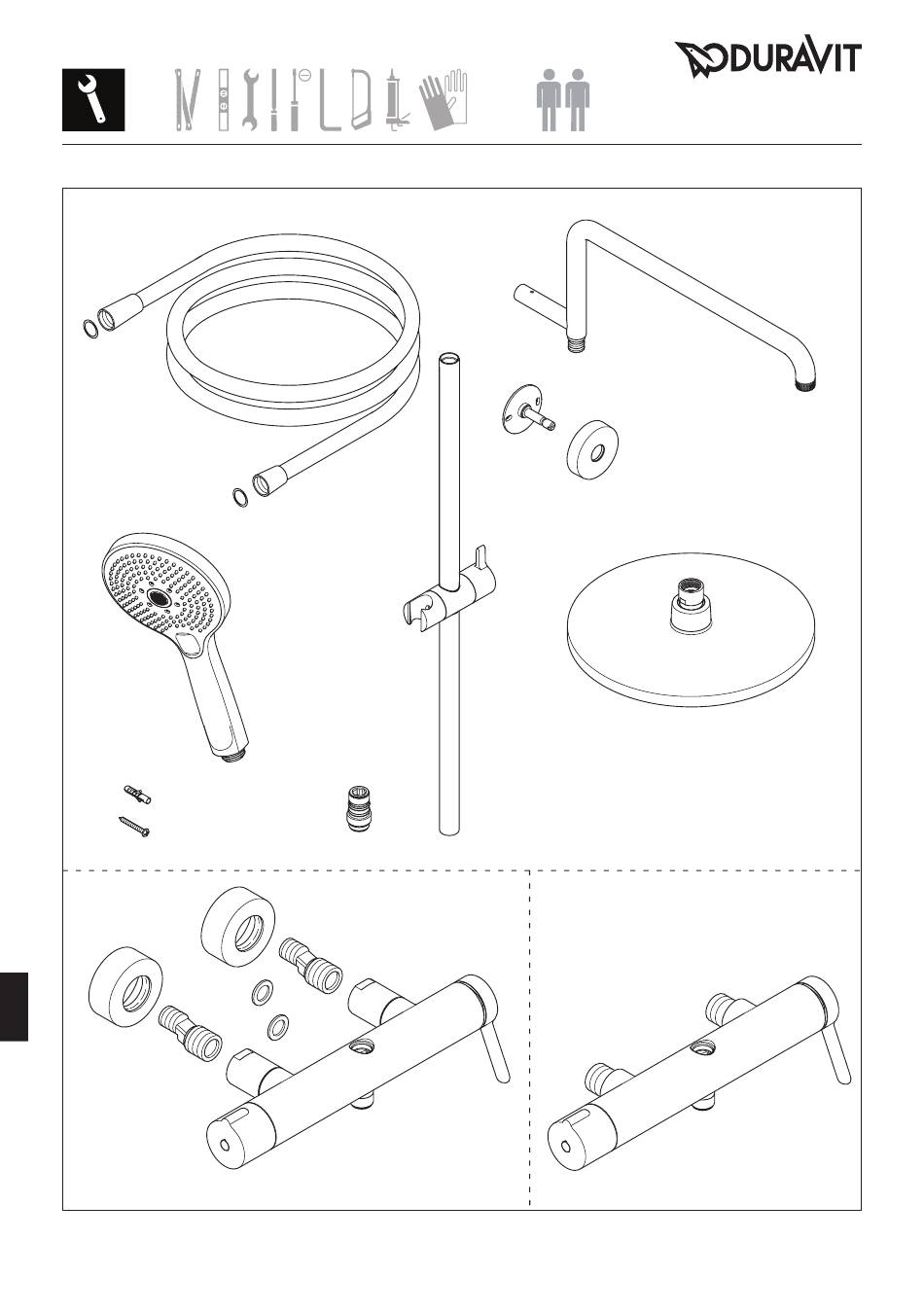 DURAVIT