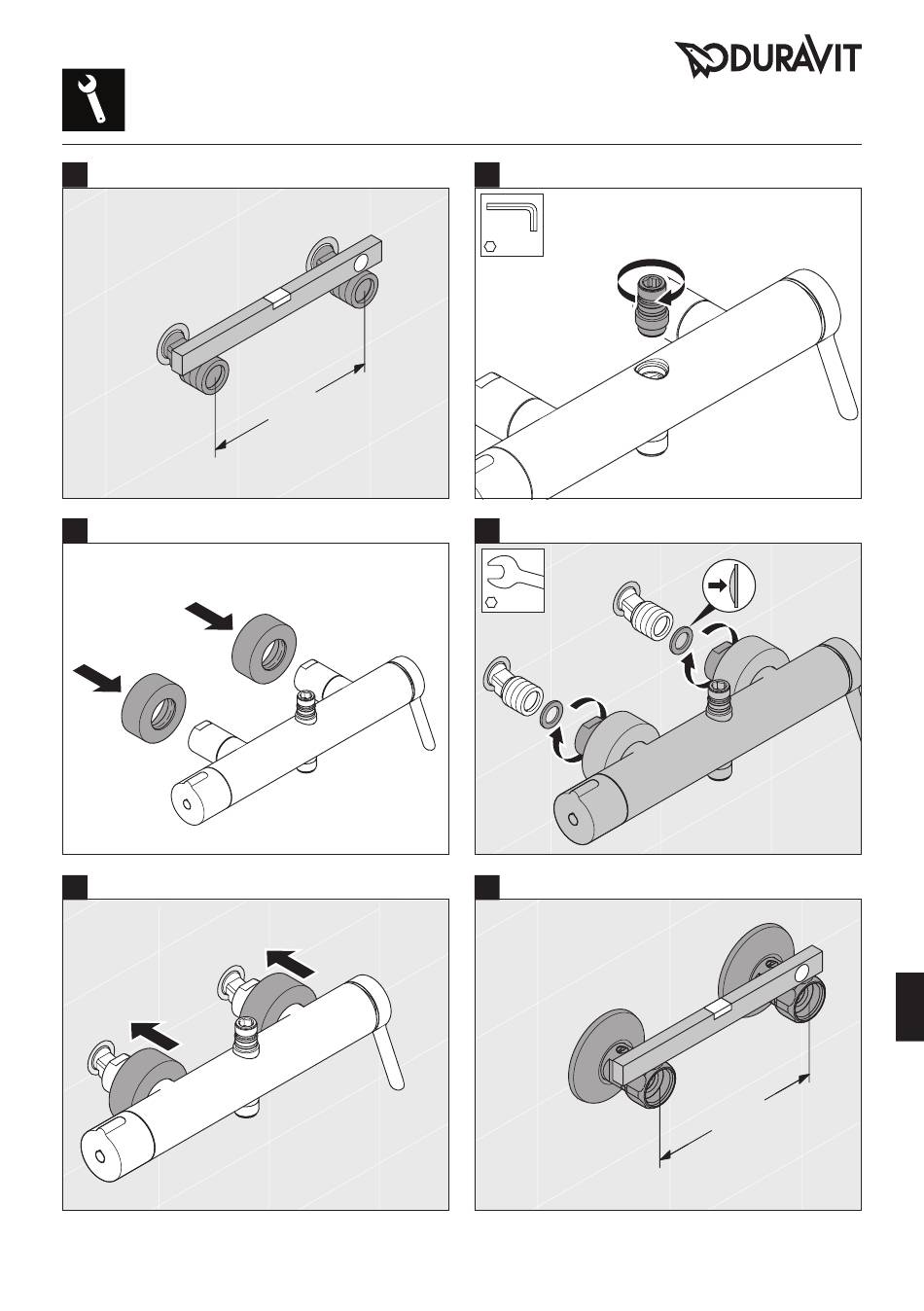 DURAVIT