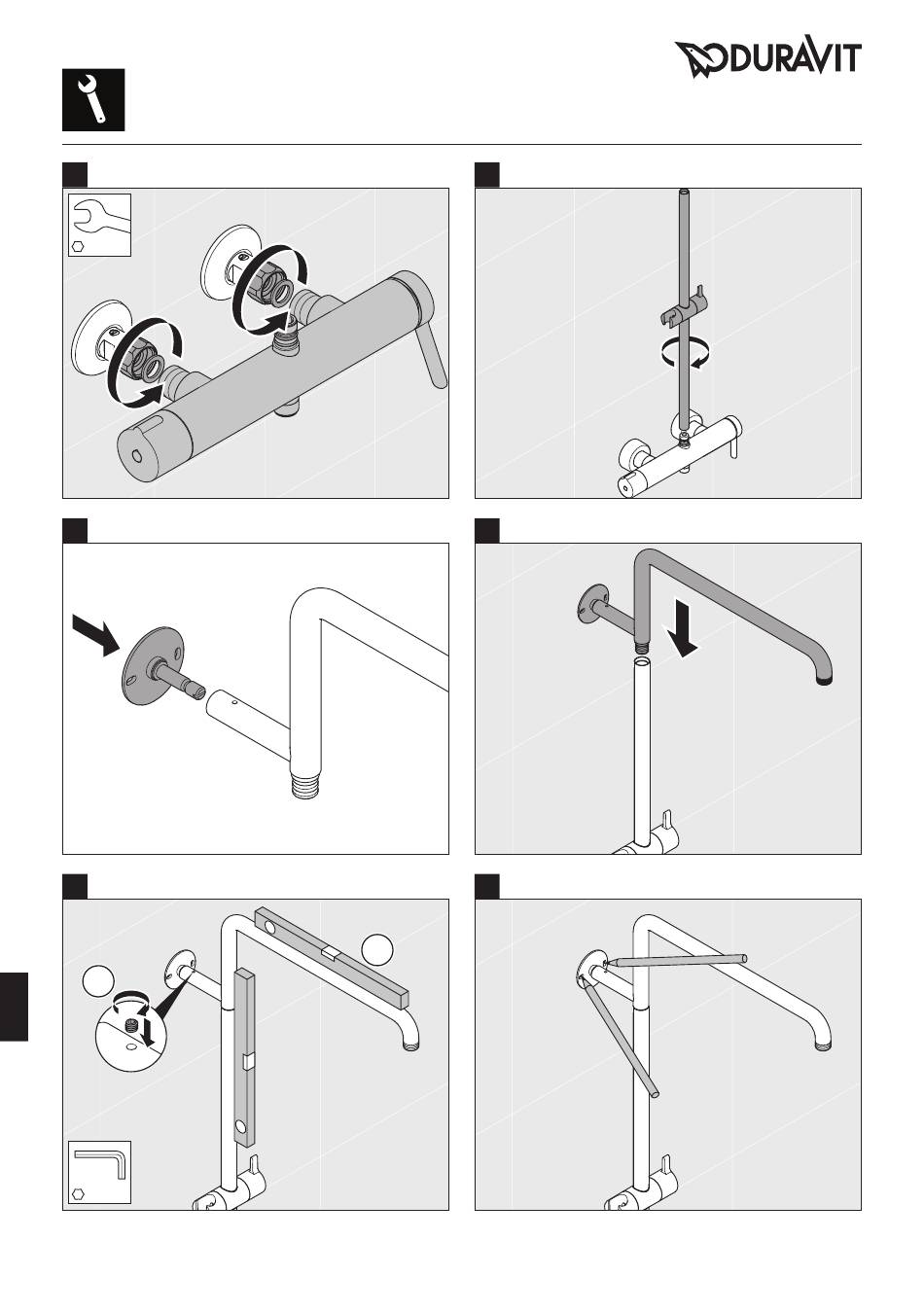 DURAVIT