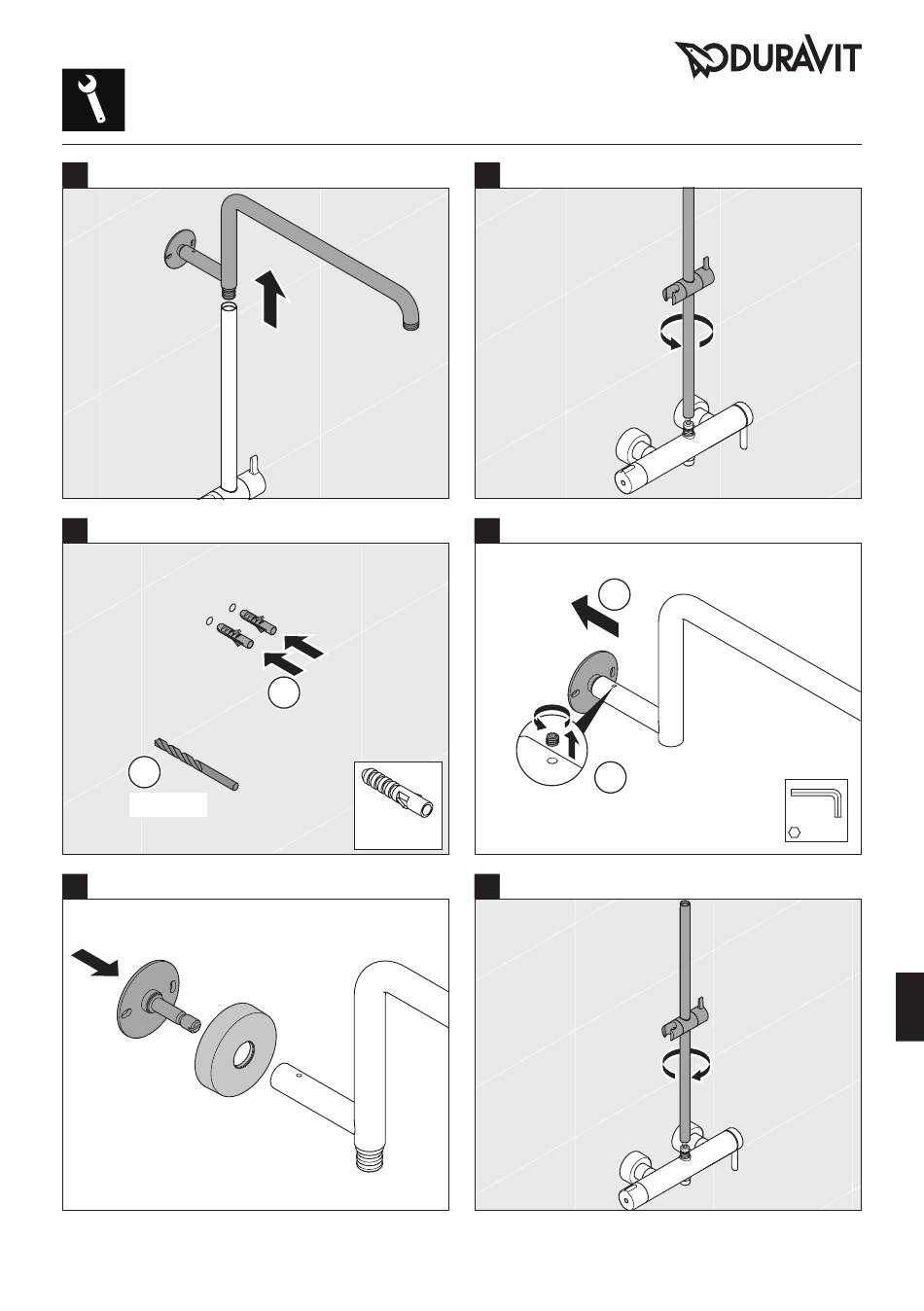 DURAVIT