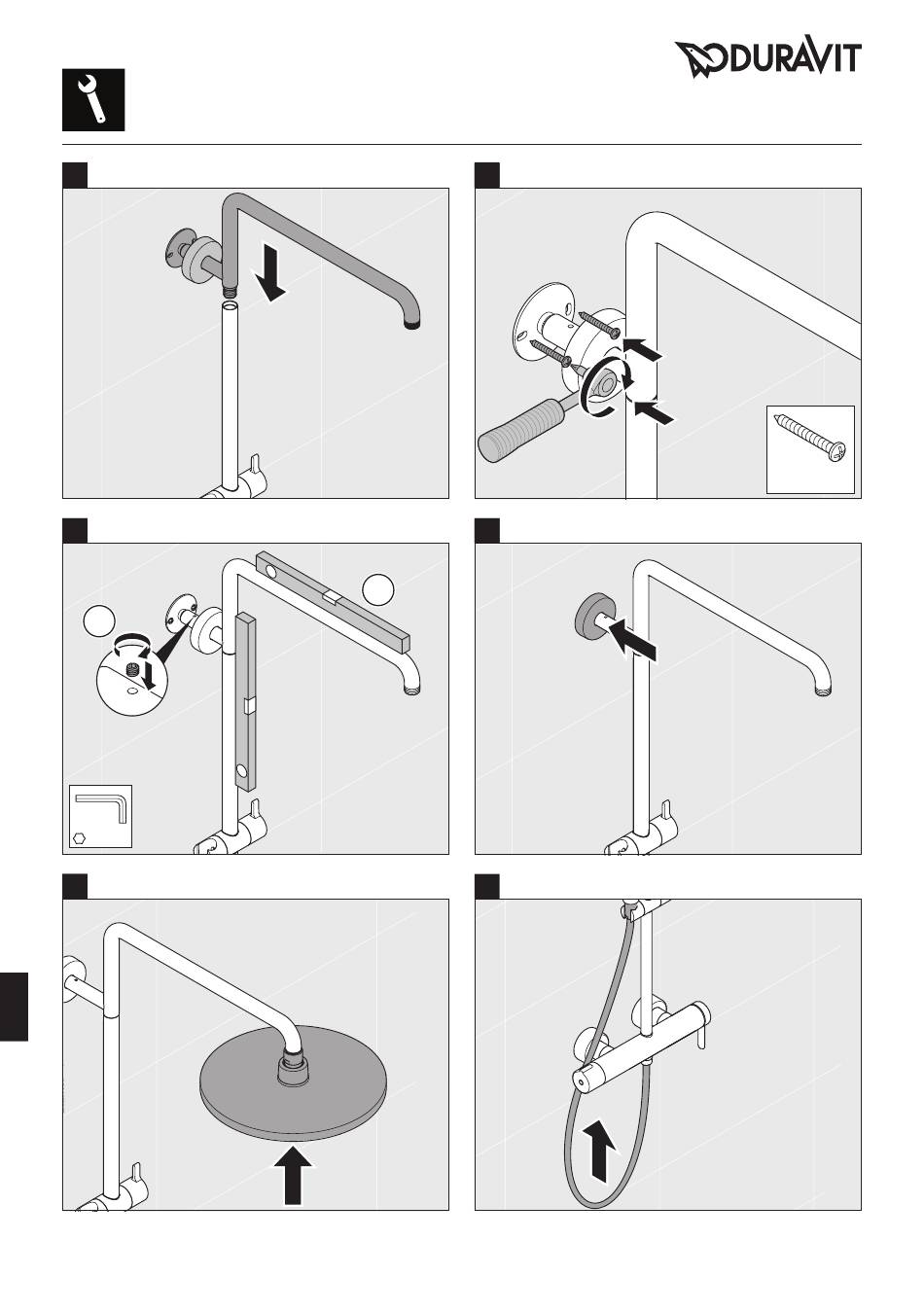 DURAVIT