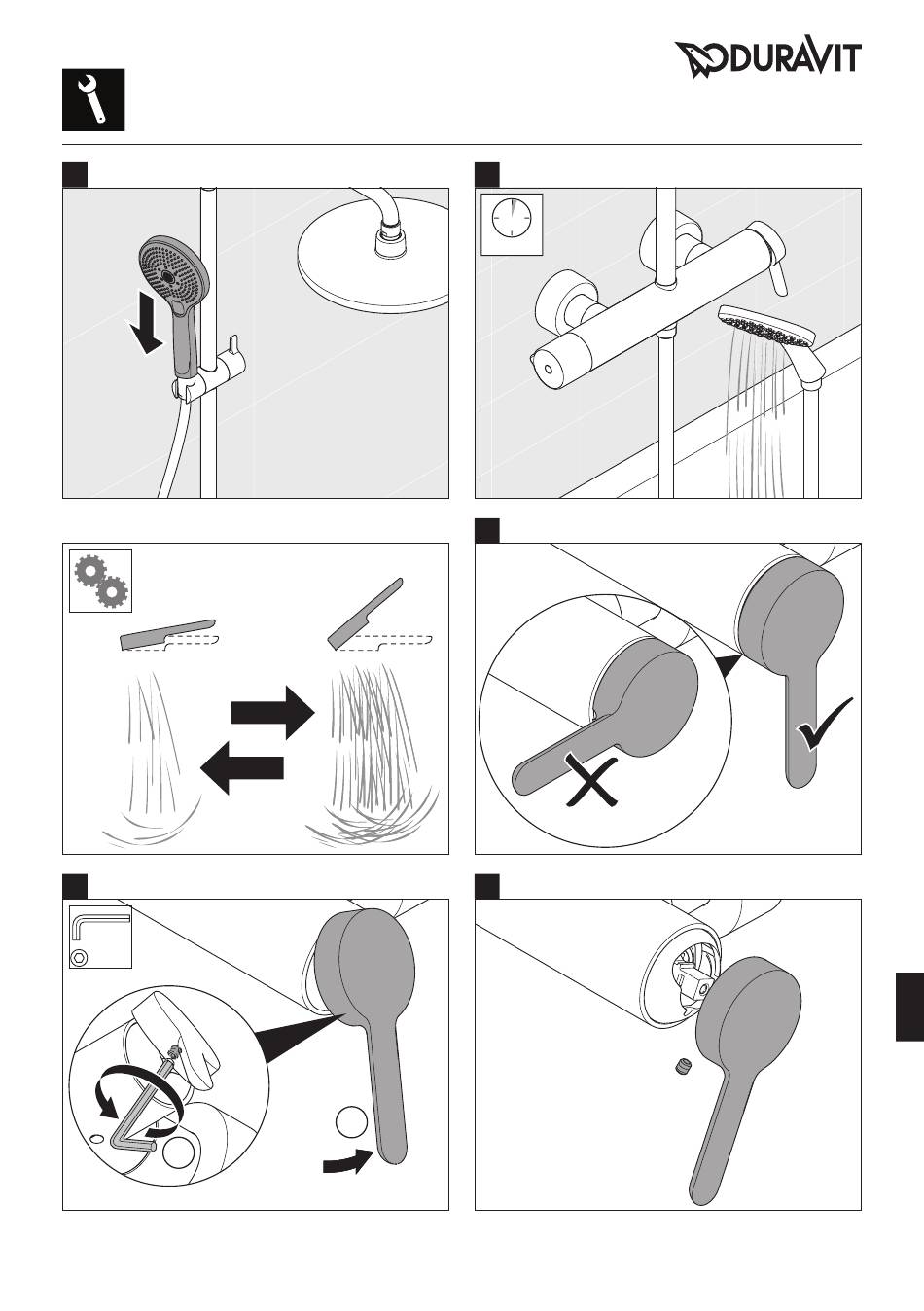 DURAVIT