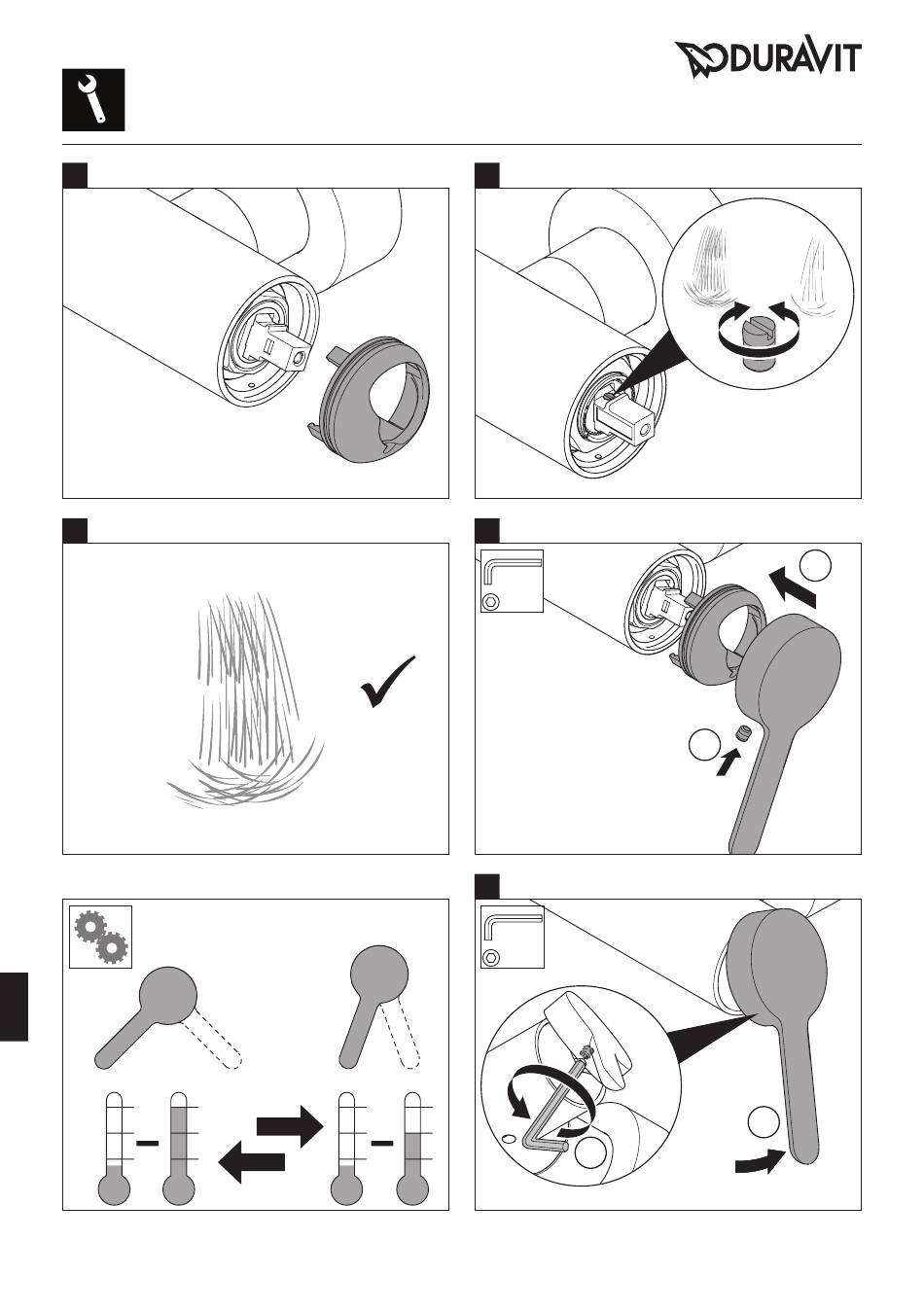 DURAVIT