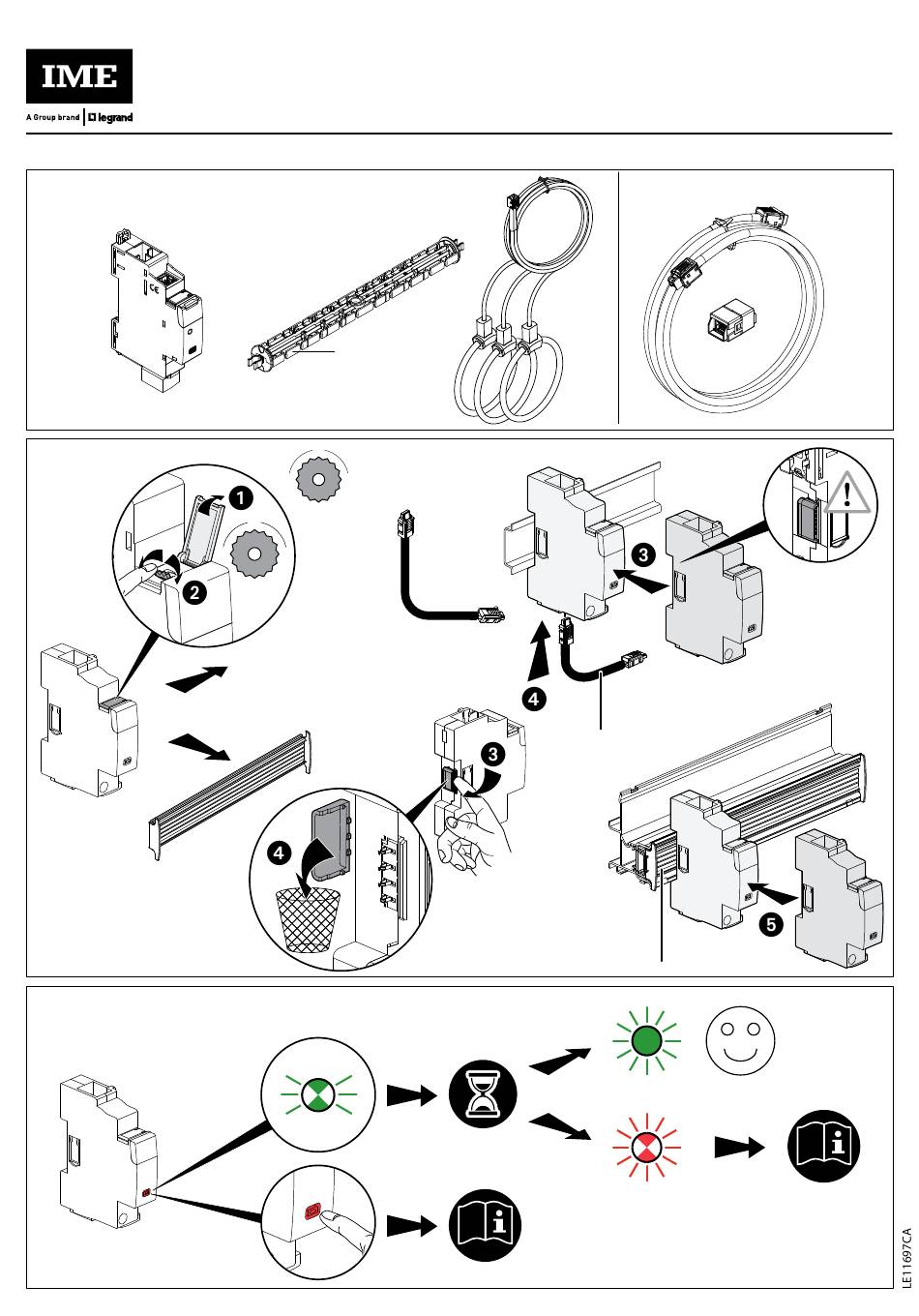 IME

A Group brand | legrand

1
2
3
4
3
4
5

LE11697CA