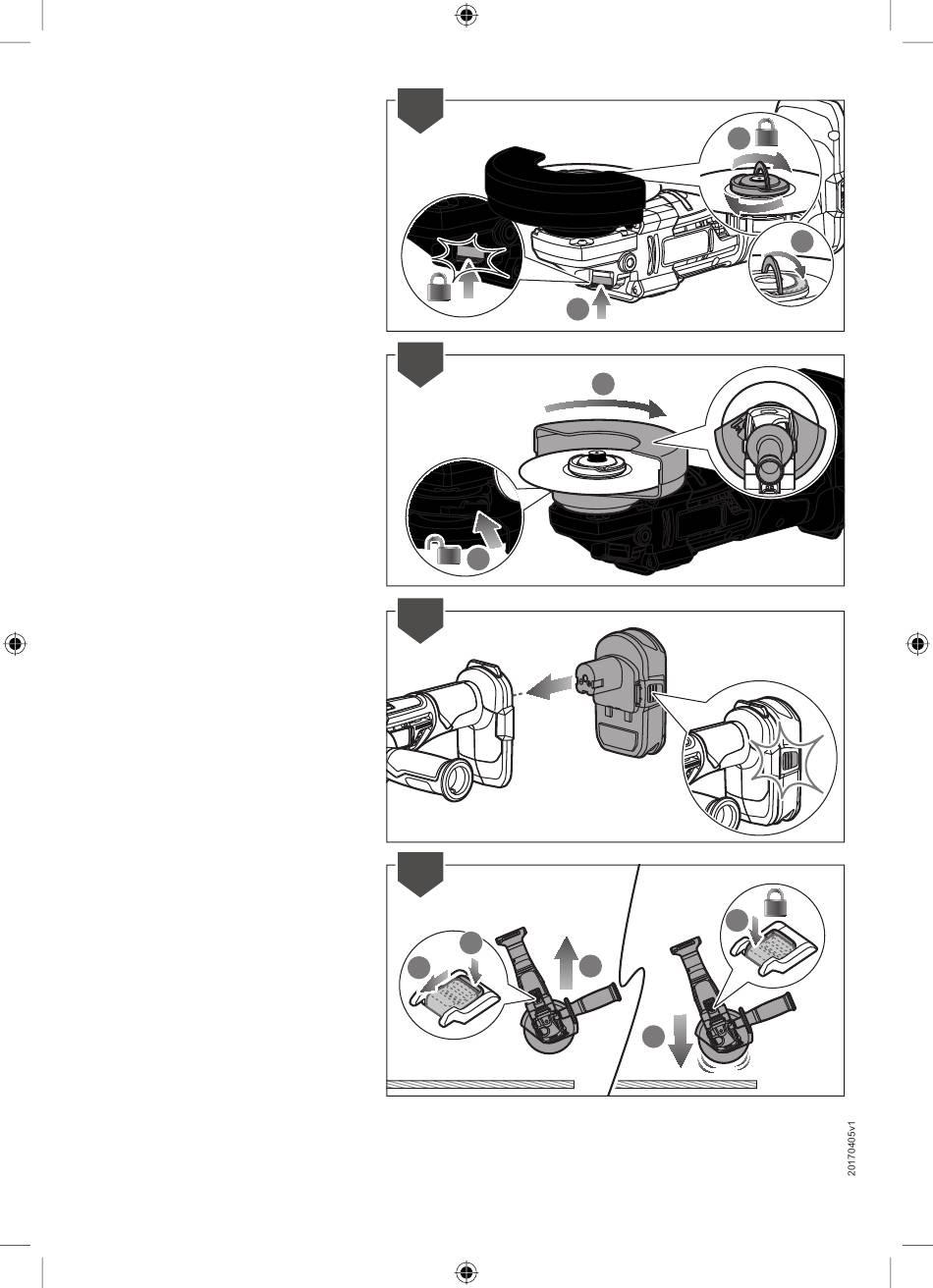 20170405v1