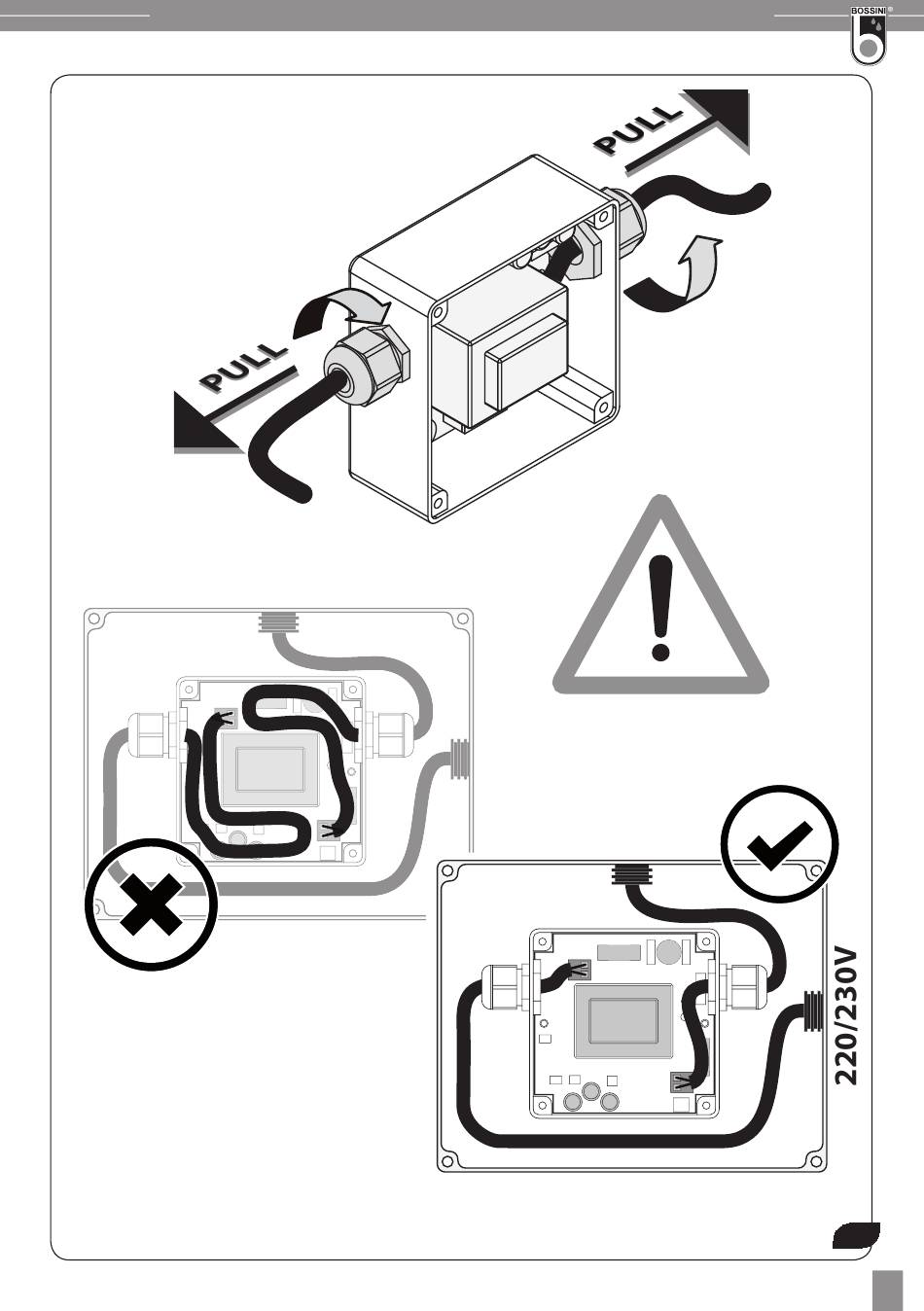 BOSSINI®

PULL

PULL

220/230V