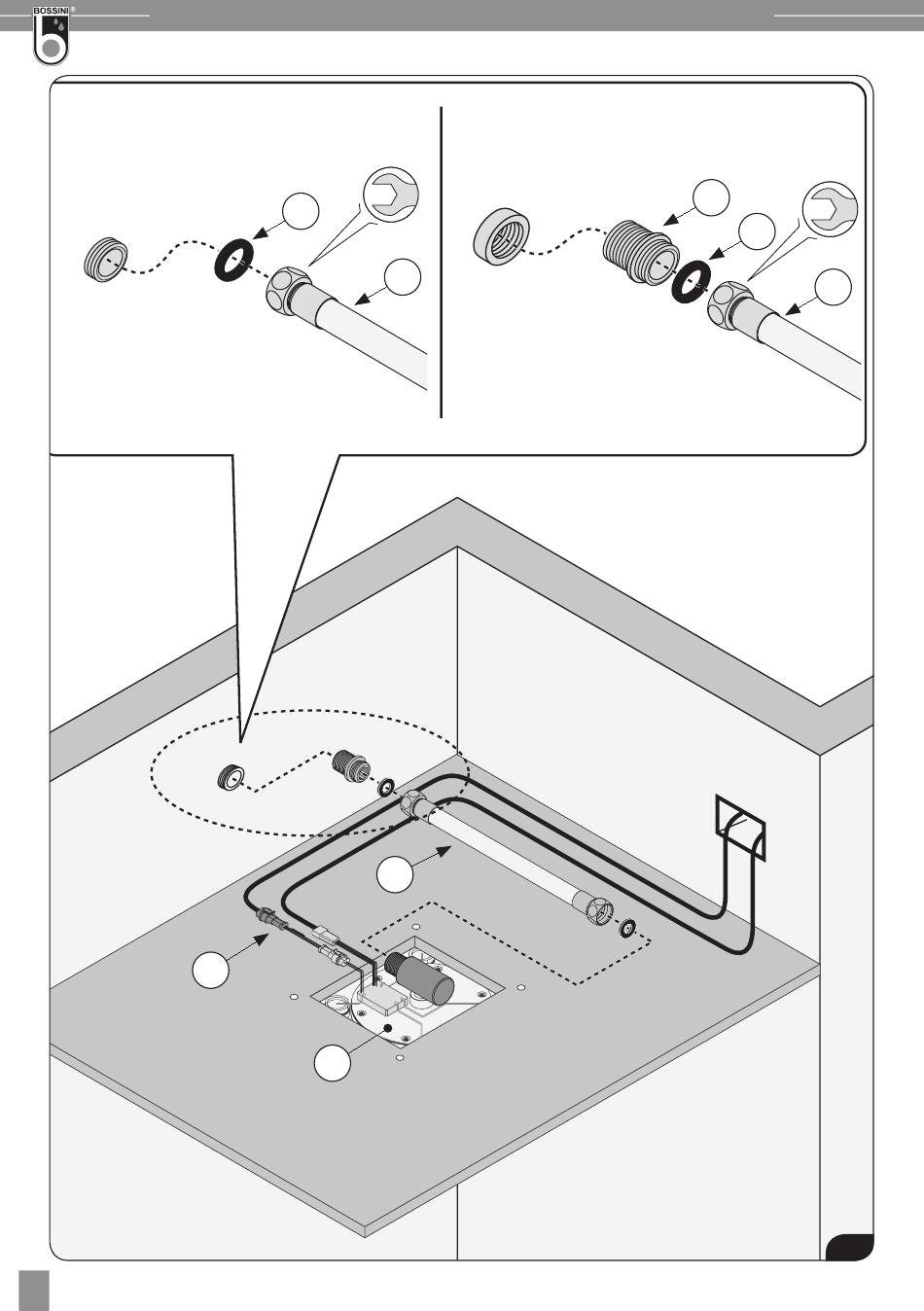 BOSSINI®