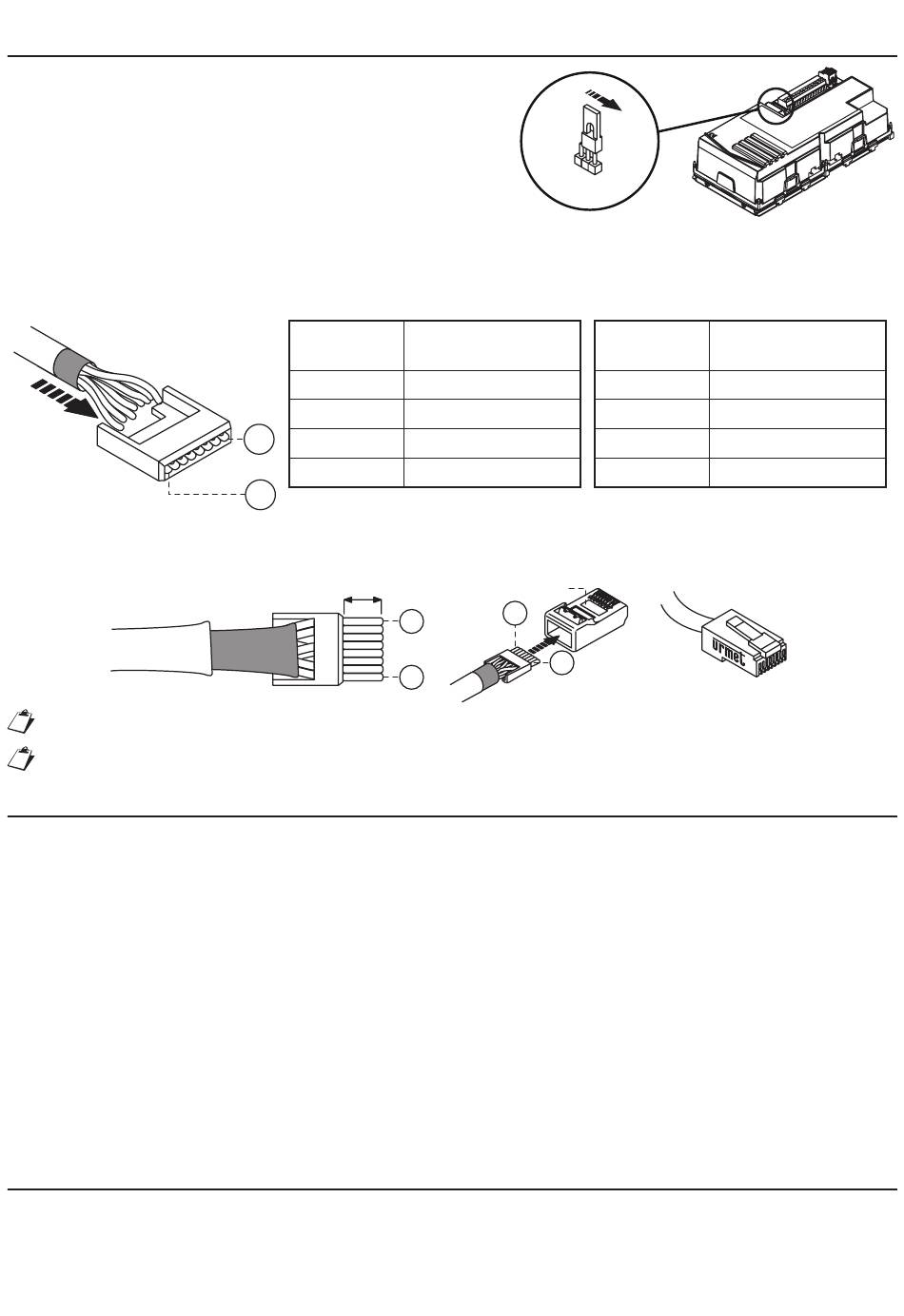 urmet