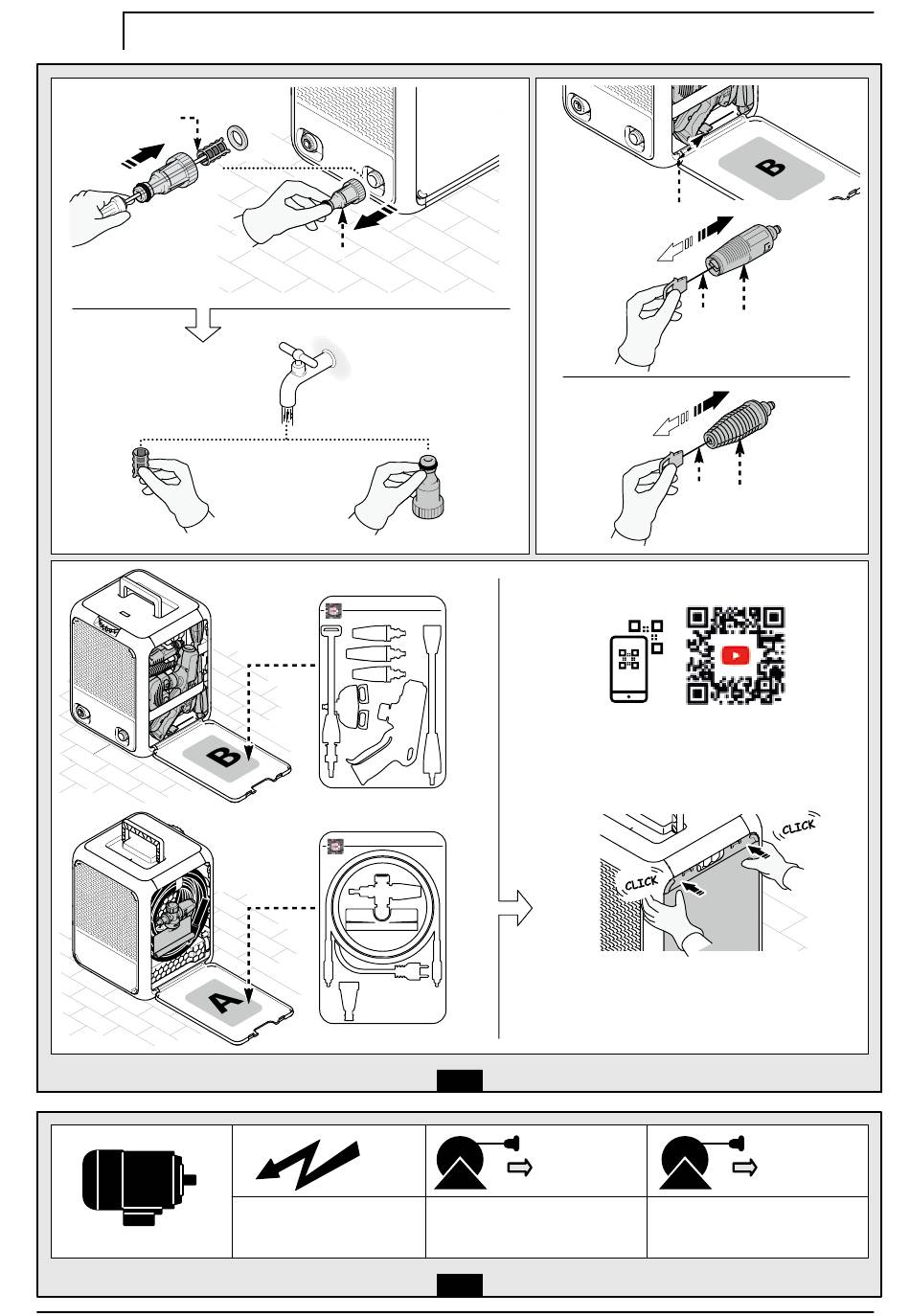 B

B

A

CLICK

CLICK