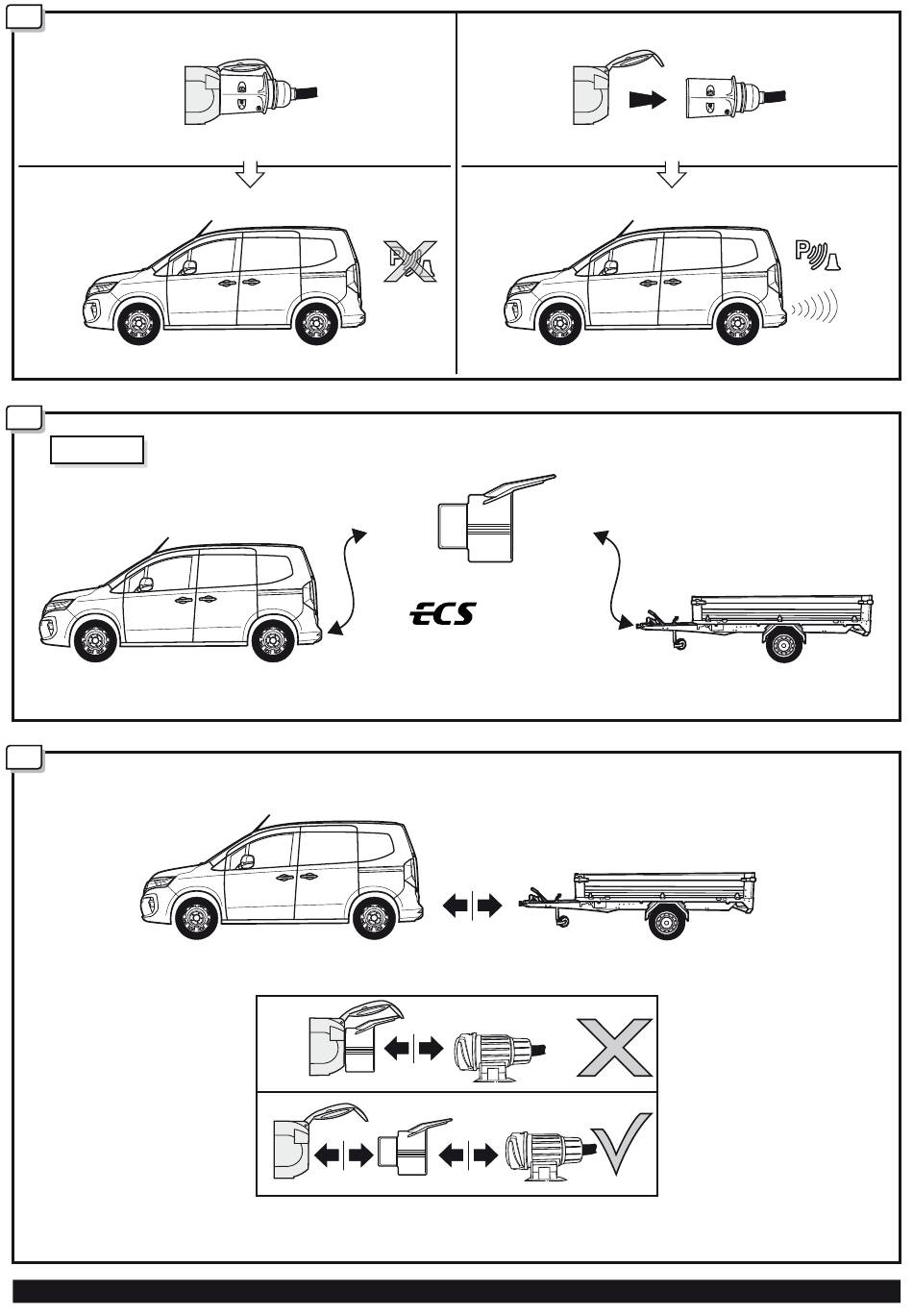 P

P

ECS