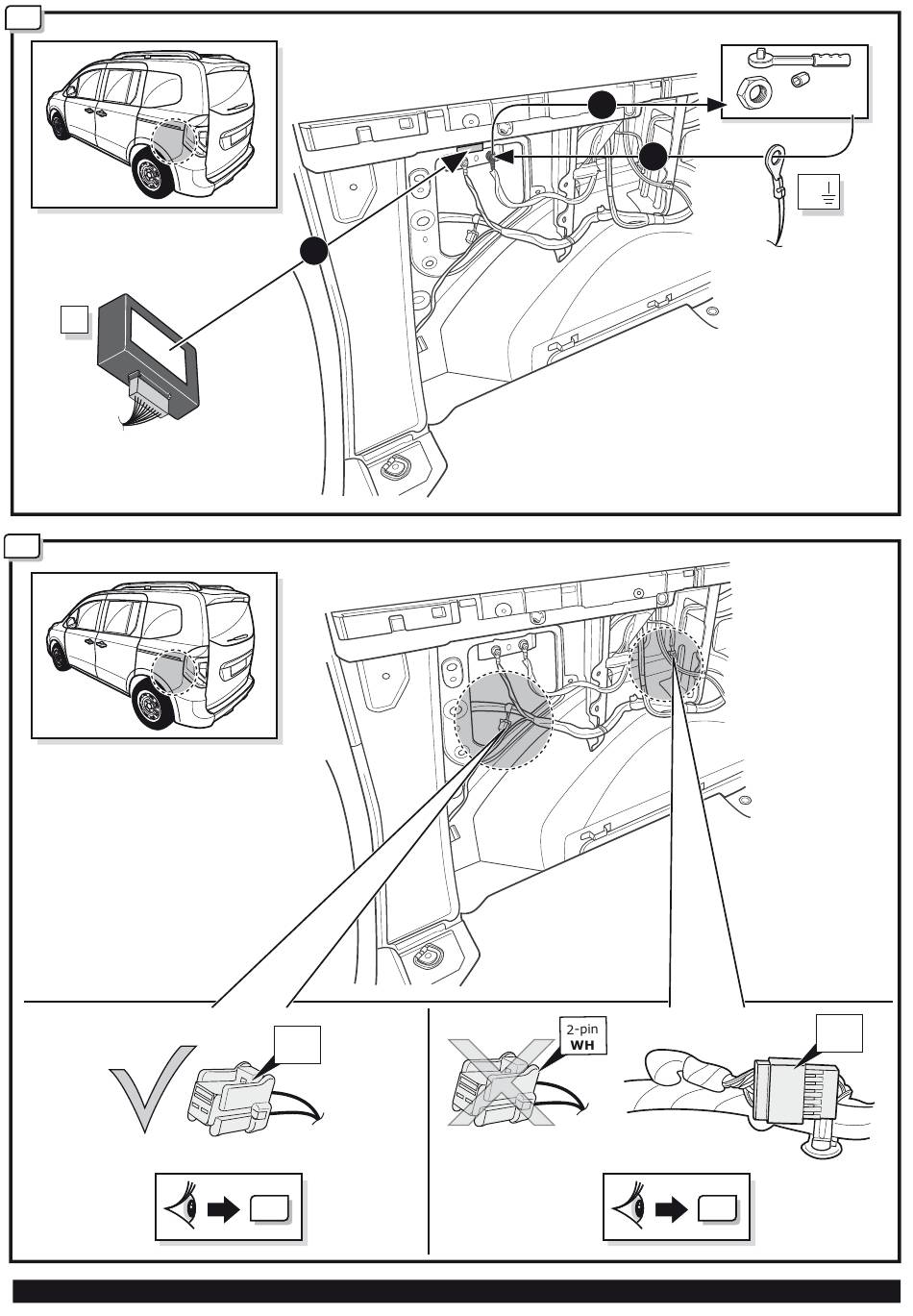 2-pin
WH