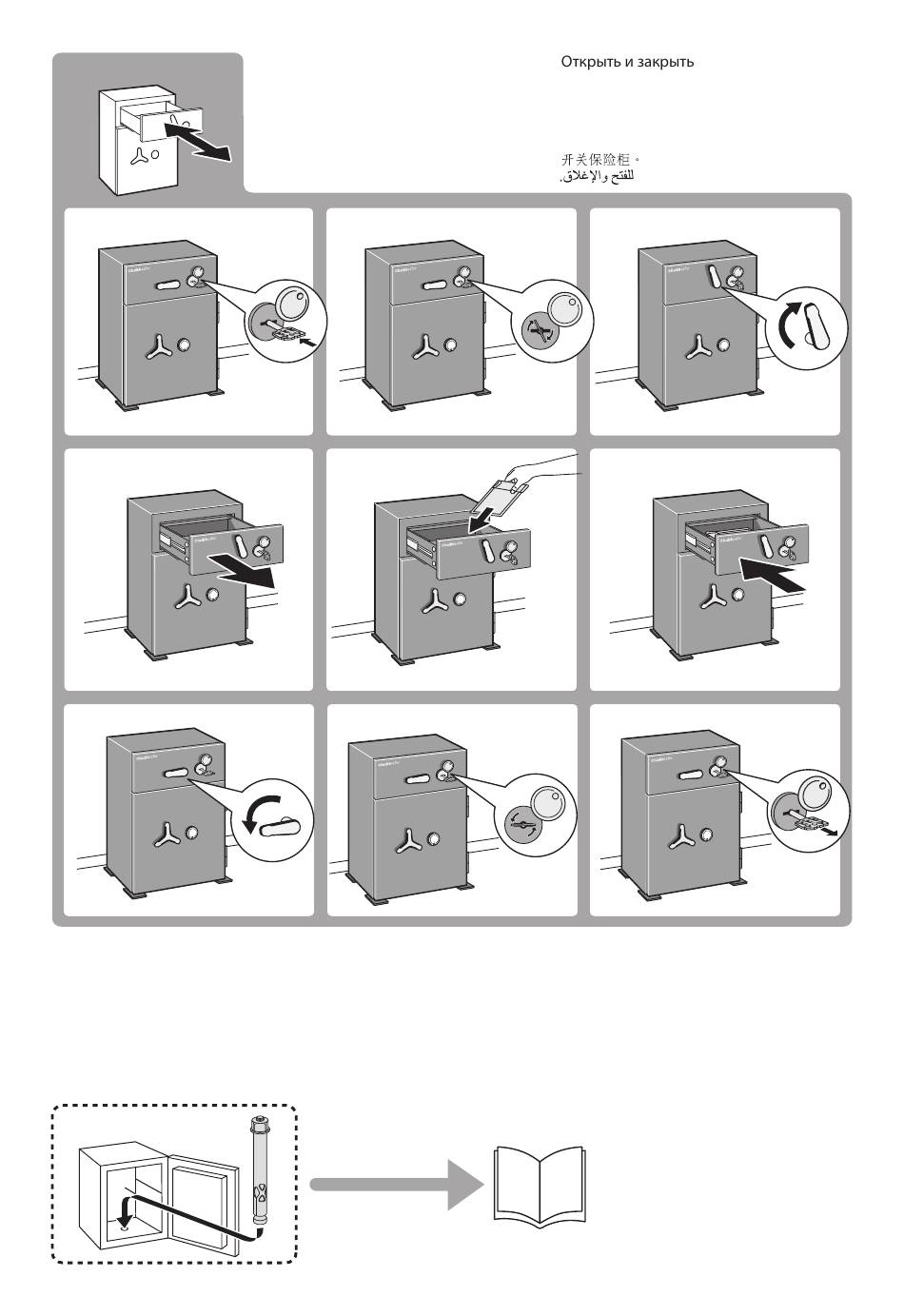 Открыть и закрыть

开关保险柜。
للفتح والإغلاق.