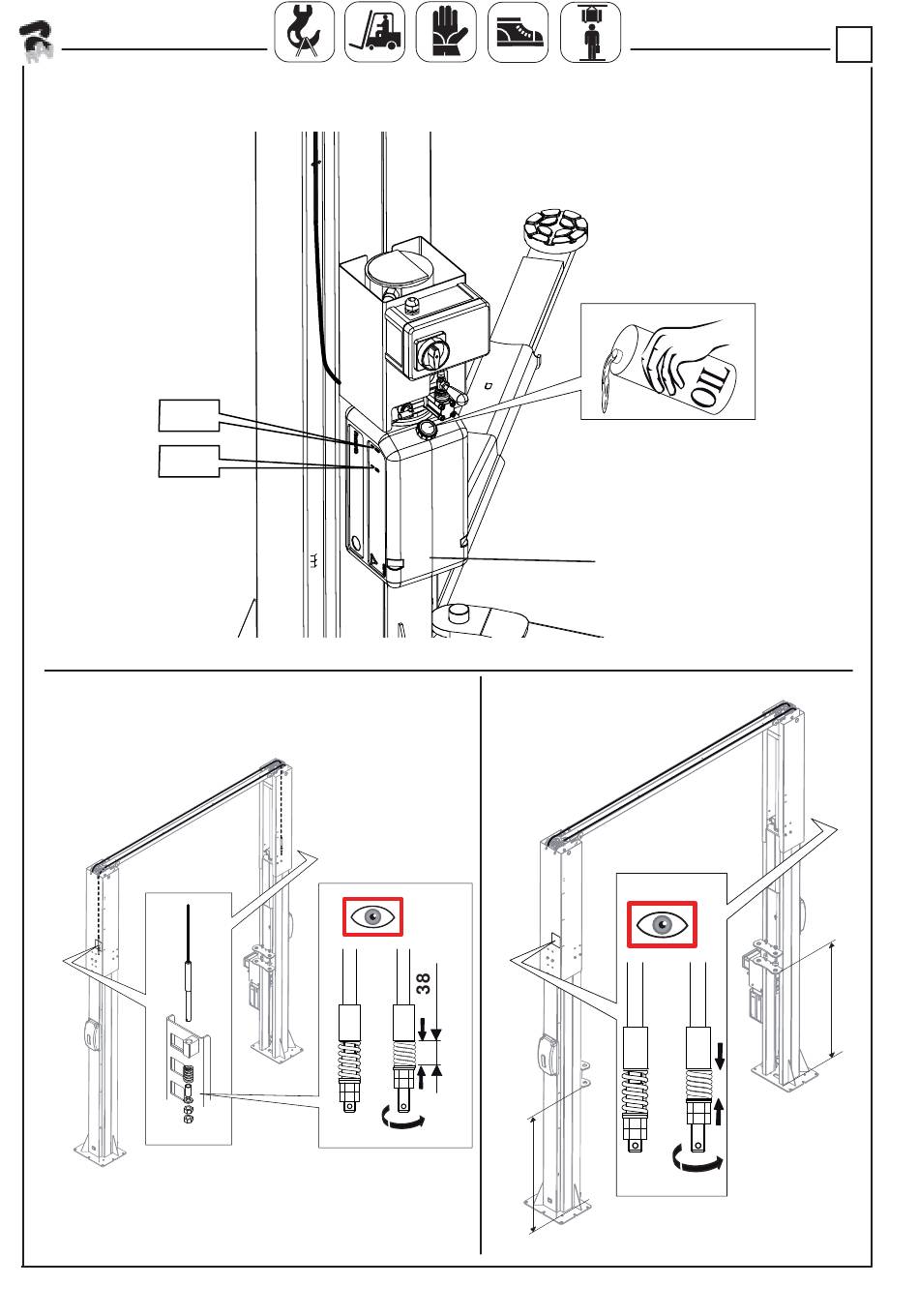 OIL

38