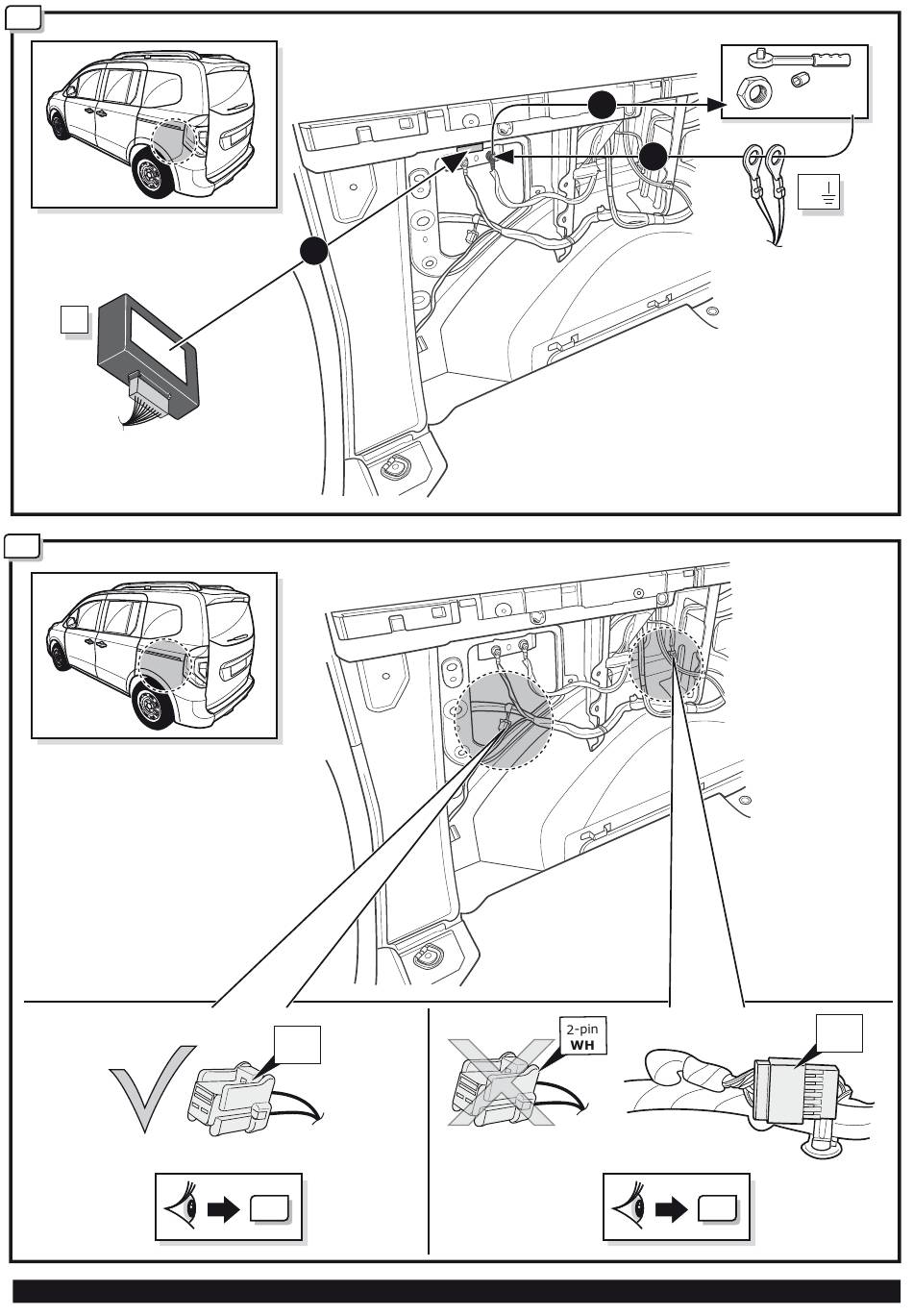 2-pin
WH