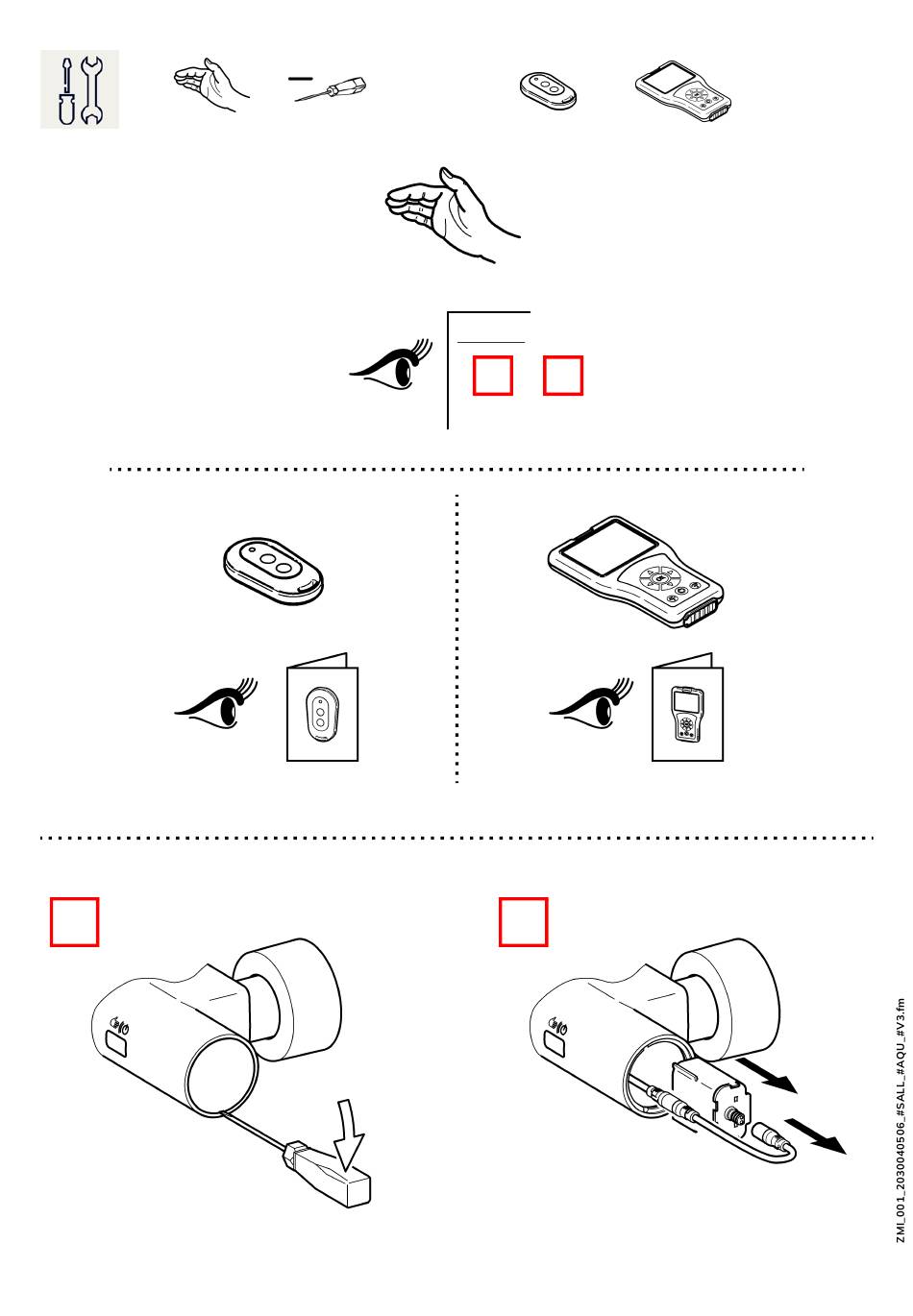 ZMI_001_2030040506_#SALL_#AQU_#V3.fm