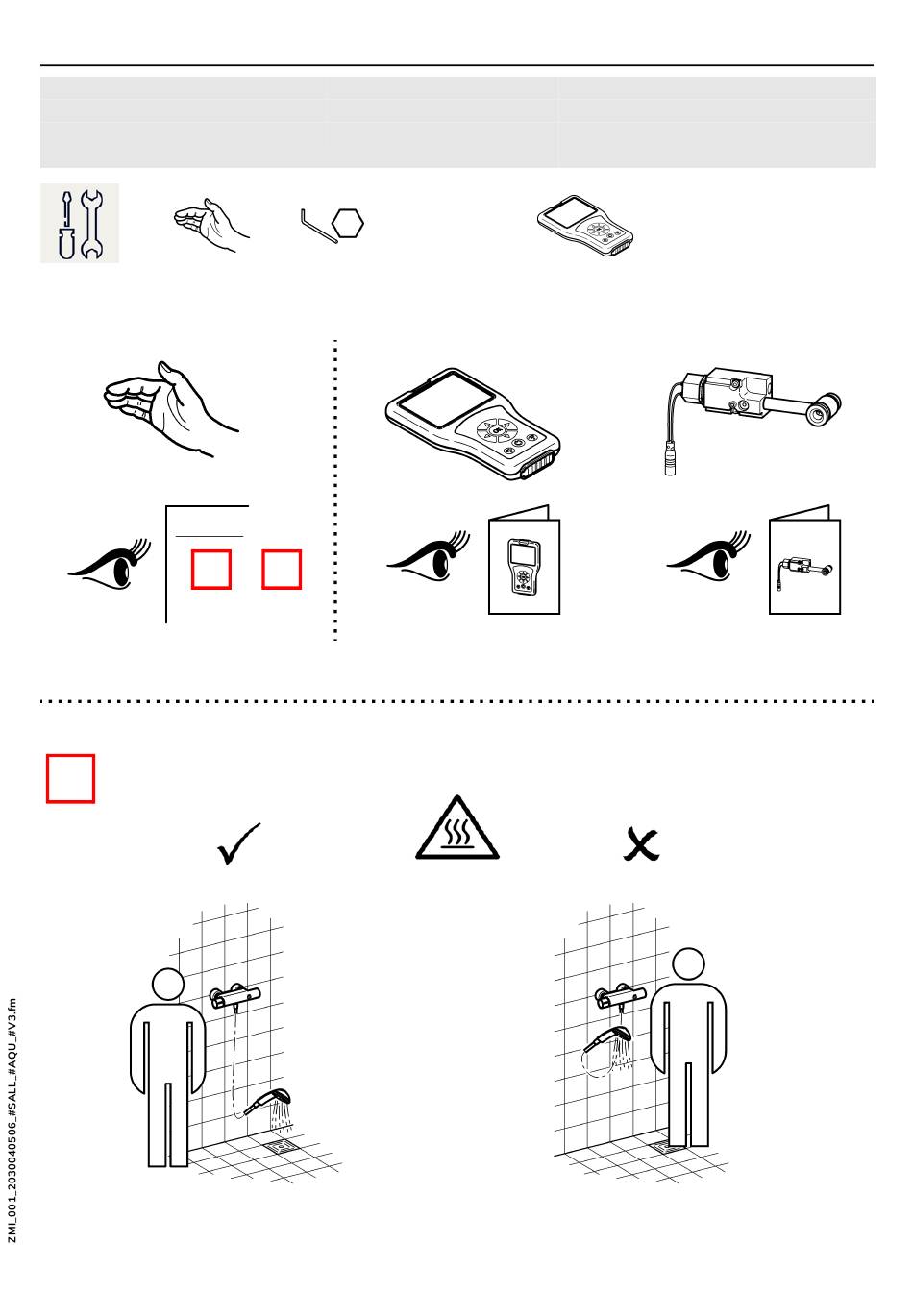 ZMI_001_2030040506_#SALL_#AQU_#V3.fm