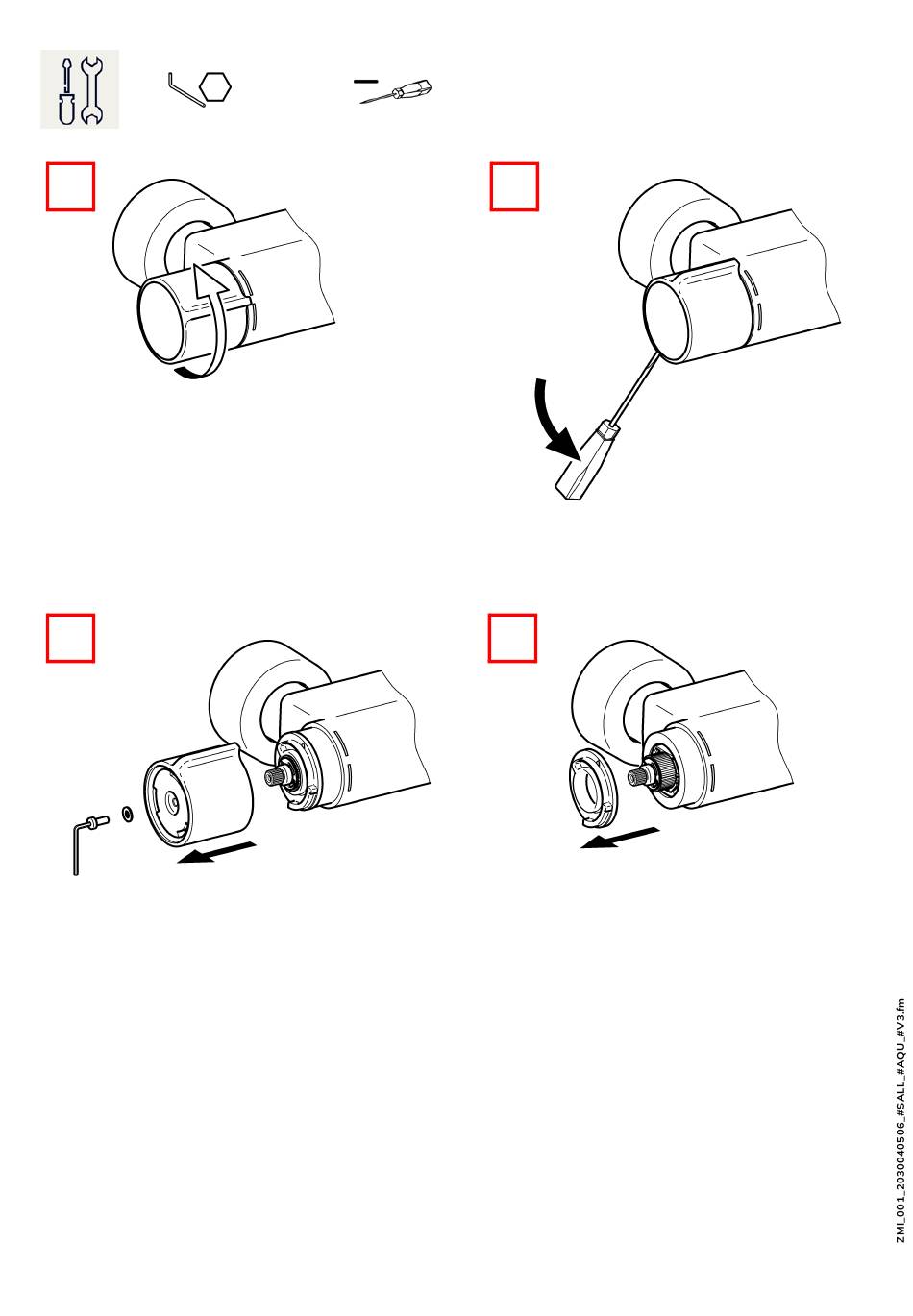 ZMI_001_2030040506_#SALL_#AQU_#V3.fm