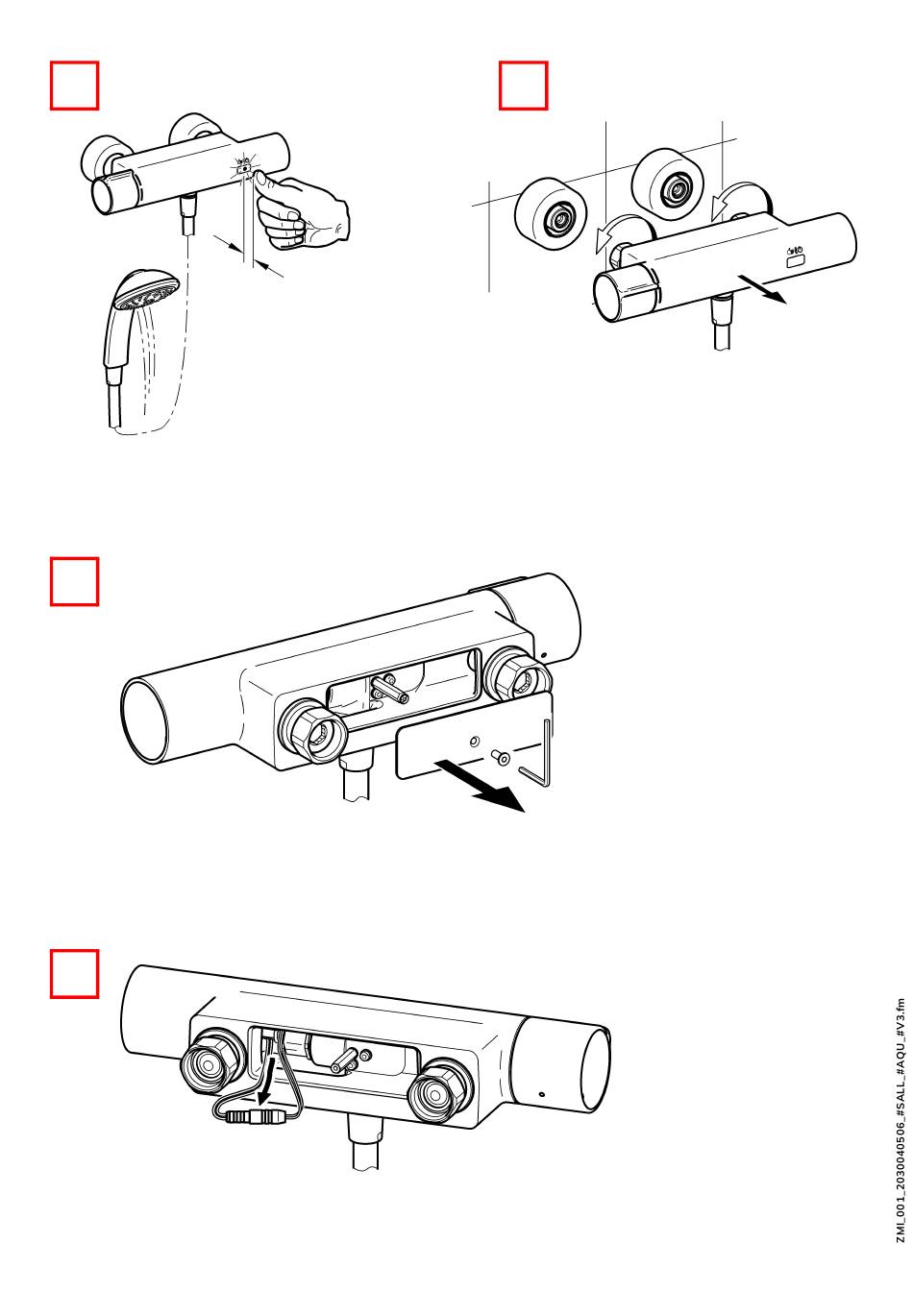 ZMI_001_2030040506_#SALL_#AQU_#V3.fm