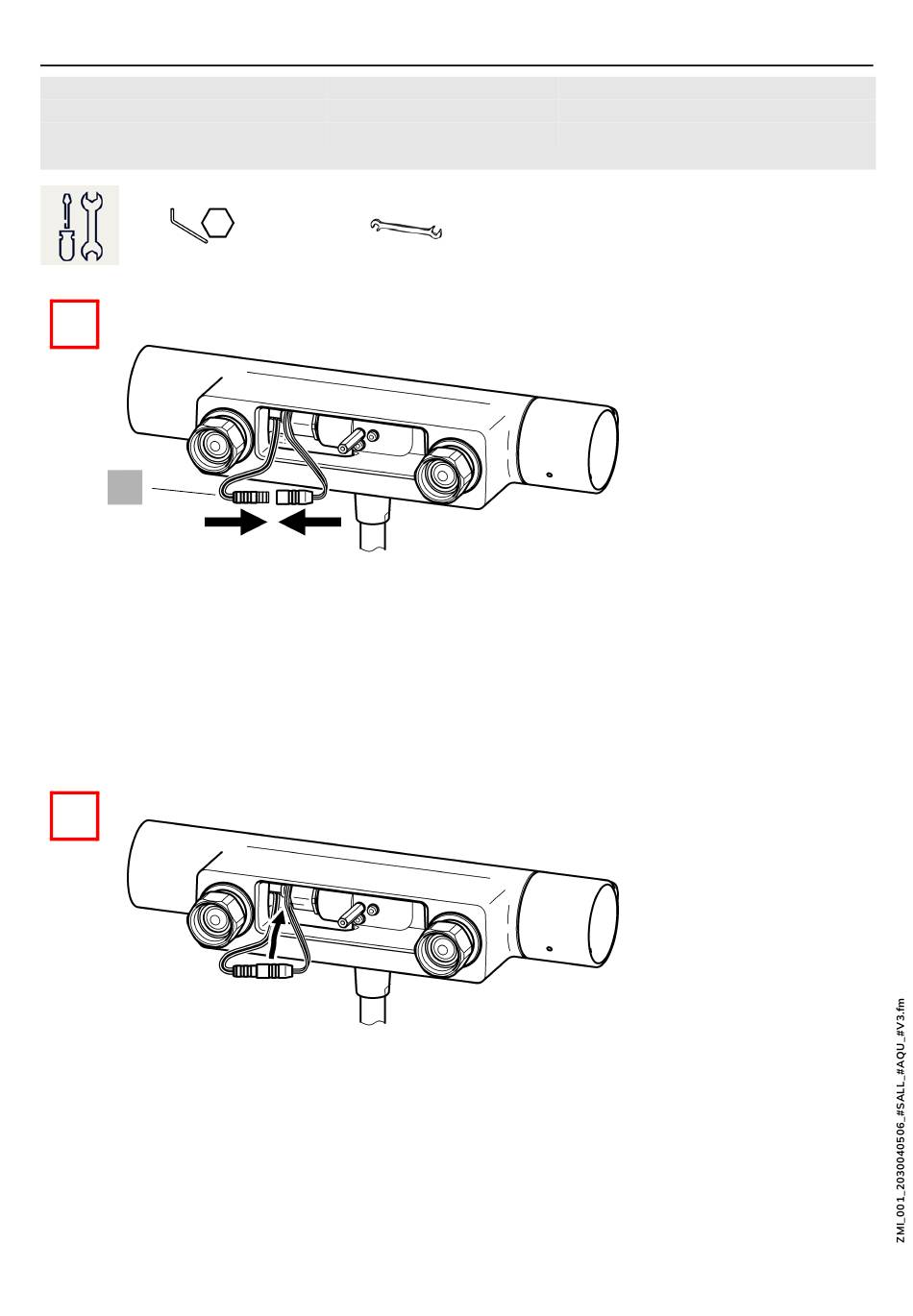 ZMI_001_2030040506_#SALL_#AQU_#V3.fm