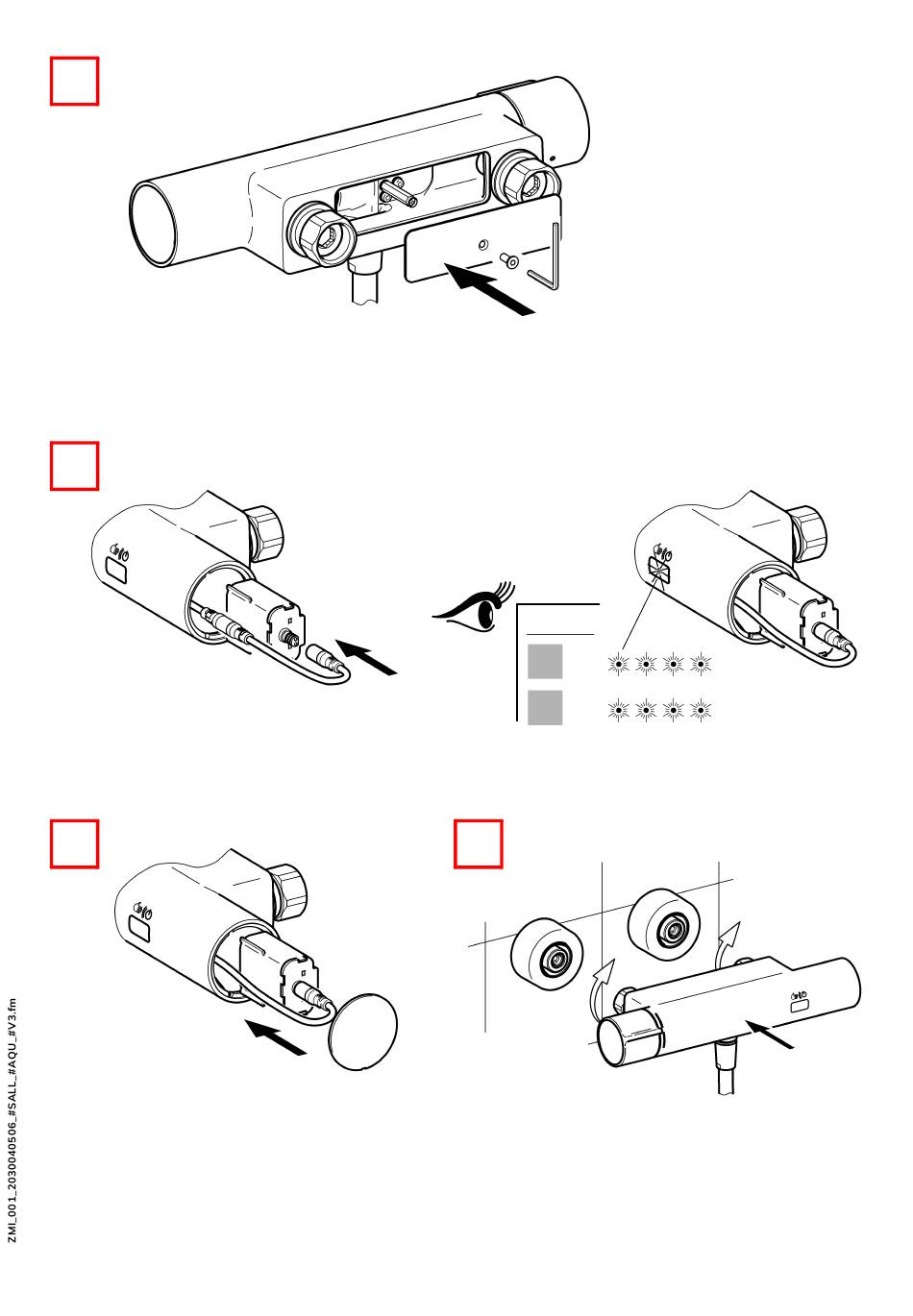 ZMI_001_2030040506_#SALL_#AQU_#V3.fm