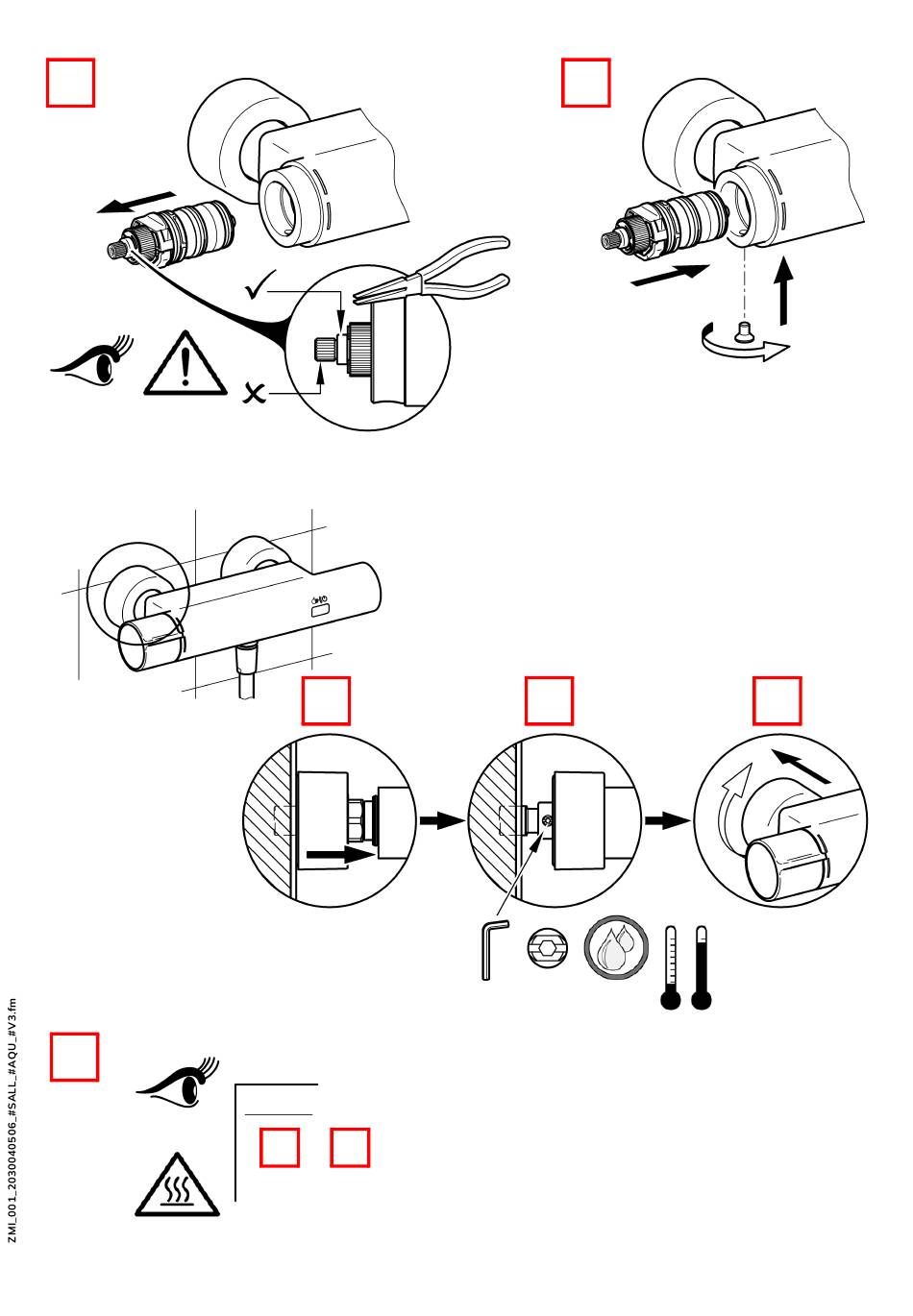 ZMI_001_2030040506_#SALL_#AQU_#V3.fm