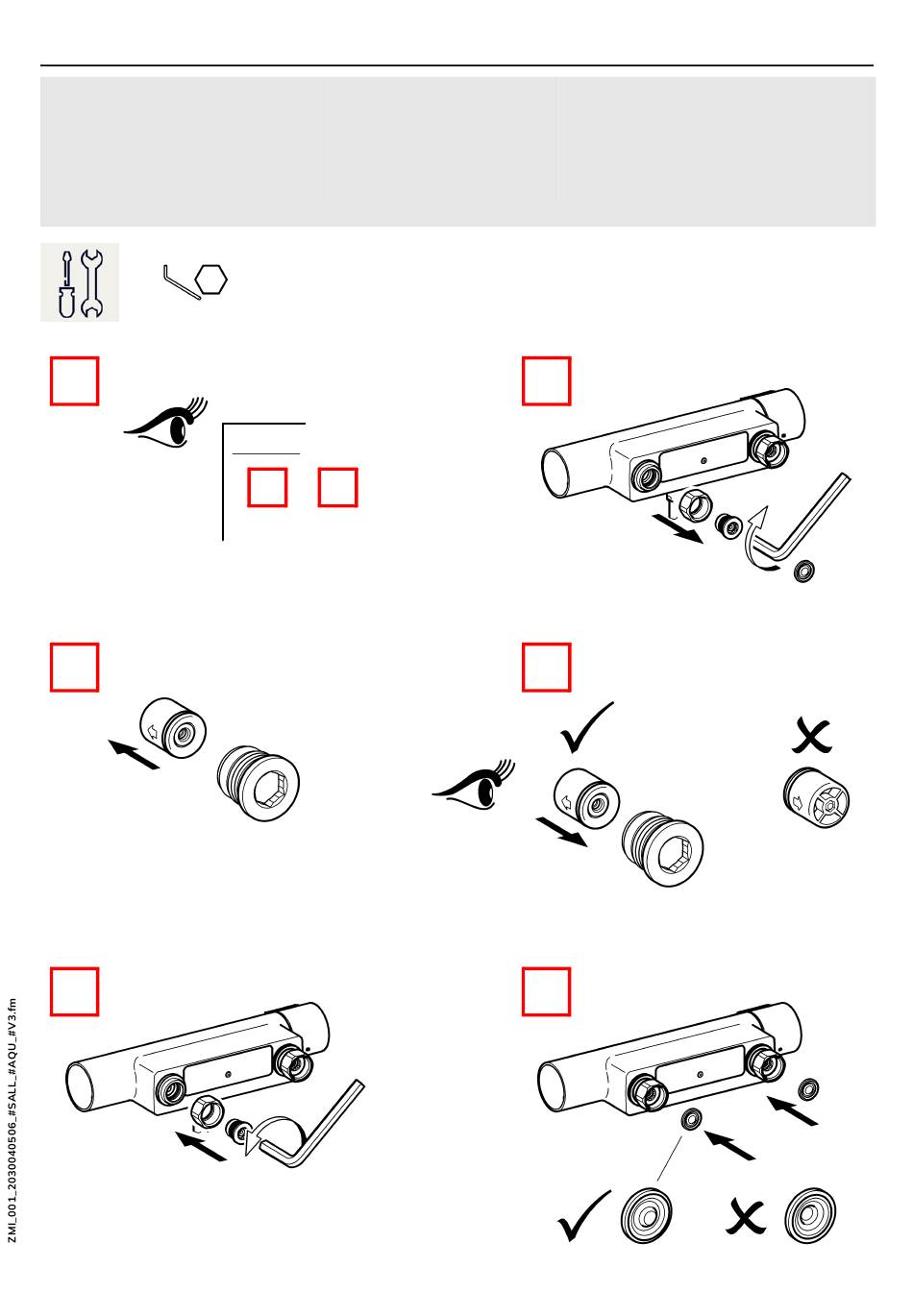 ZMI_001_2030040506_#SALL_#AQU_#V3.fm