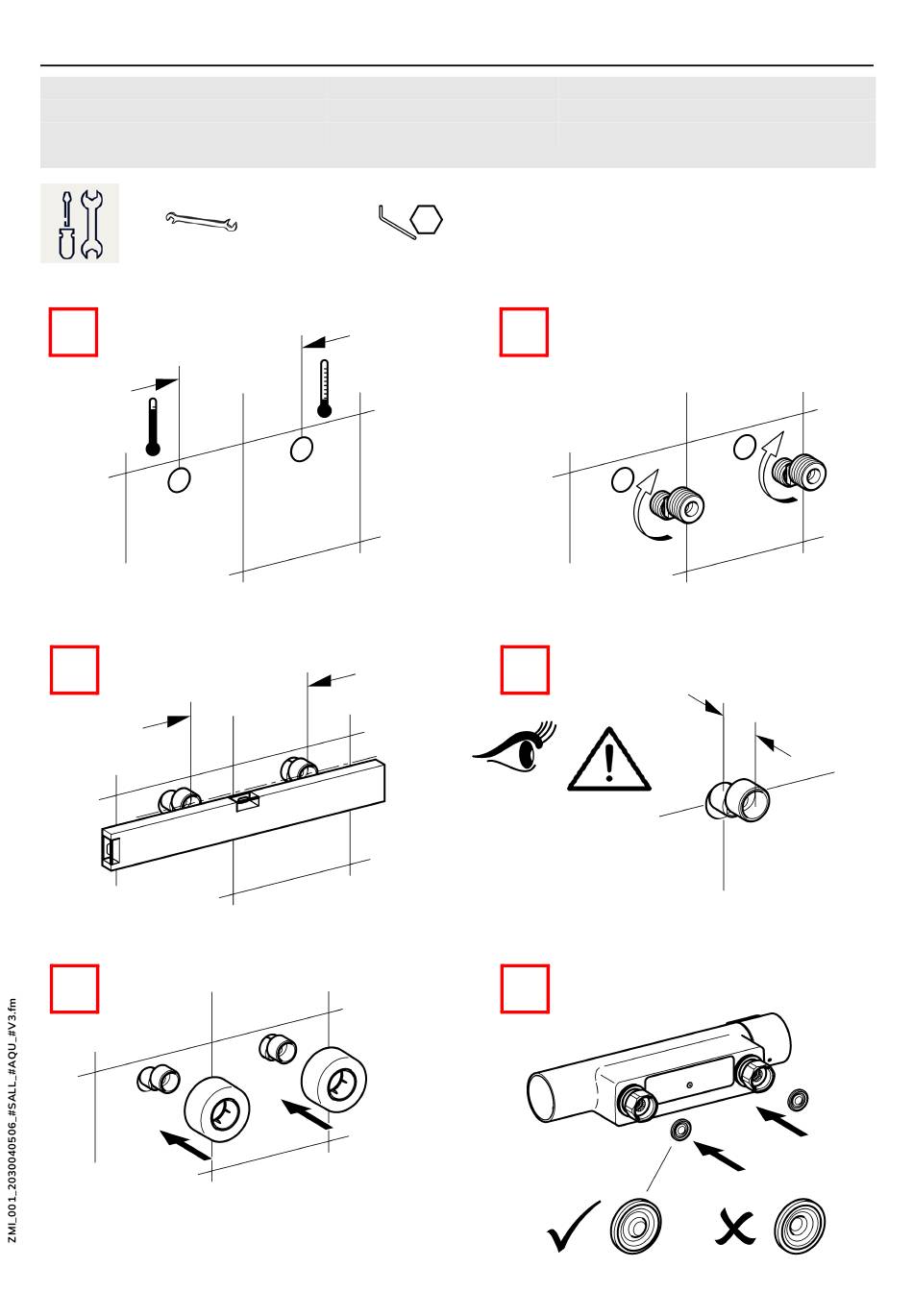 ZMI_001_2030040506_#SALL_#AQU_#V3.fm